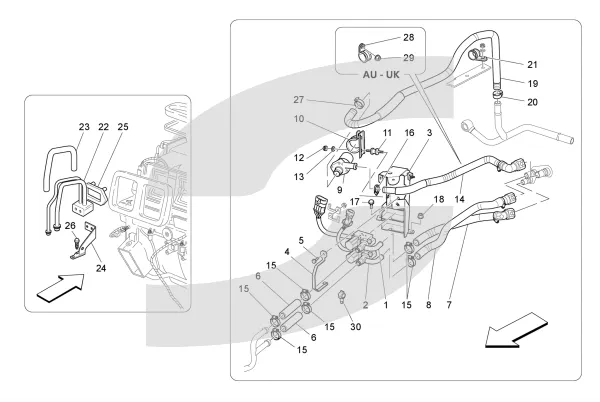 23 22 25
26
24

28
29
AU - UK
21
19
20
27
10
11
16
3
12
13
9
17
18
14
5
4
15
6
15
15
6
15
30
2
1
15
8
7