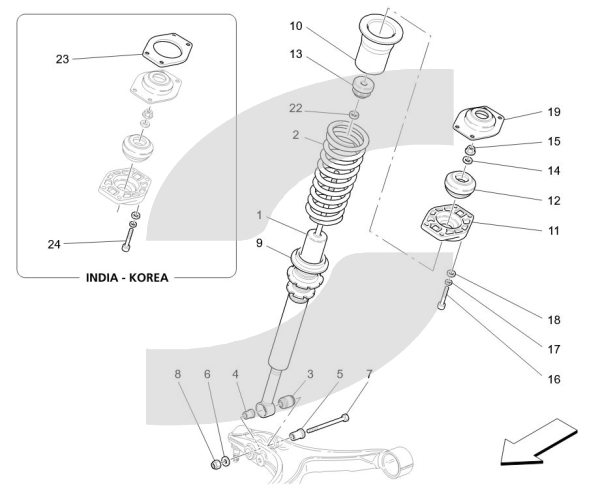 23

24

INDIA - KOREA

10

13

22

2

1

9

19

15

14

12

11

18

17

16

8

6

4

3

5

7