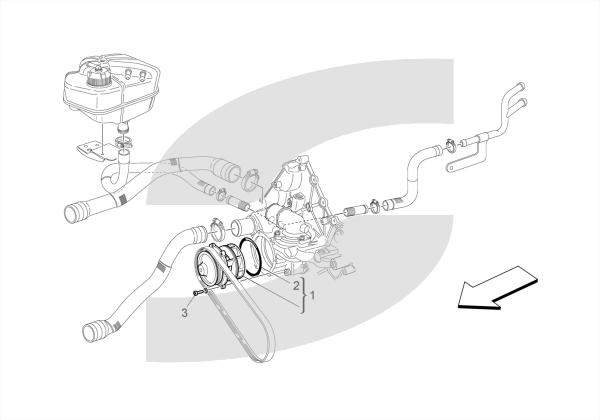 2
1
3