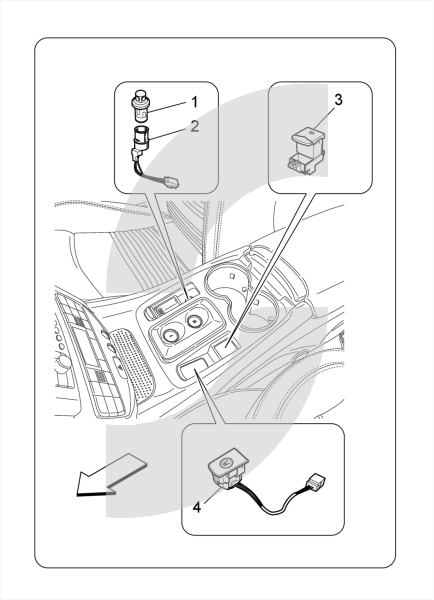 1
2
3
4