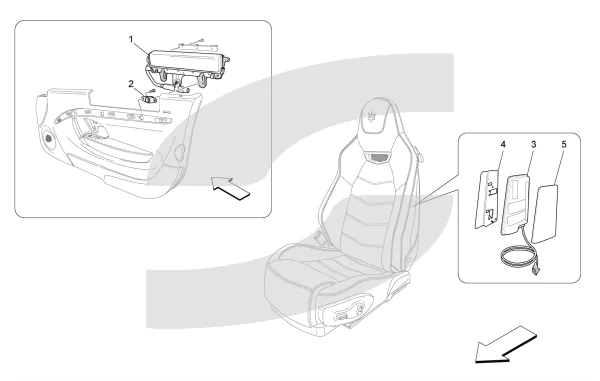 1
2
4
3
5