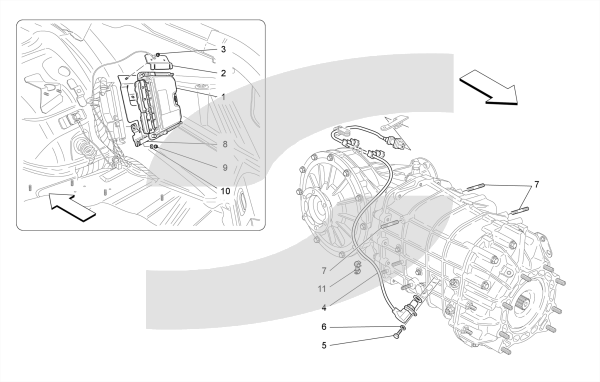 3
2
1
8
9
10
7
7
11
4
6
5