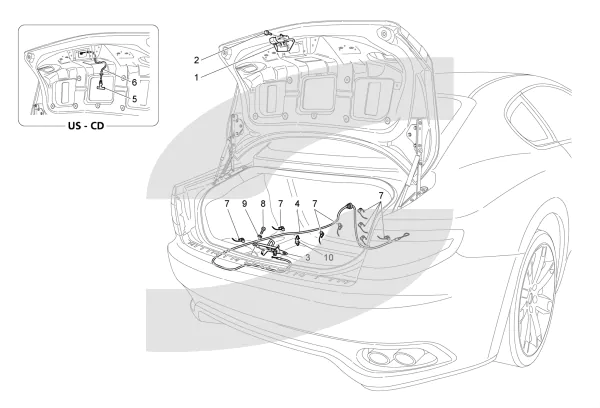 6
5
US - CD
2
1
7
9
8
7
4
7
7
3
10