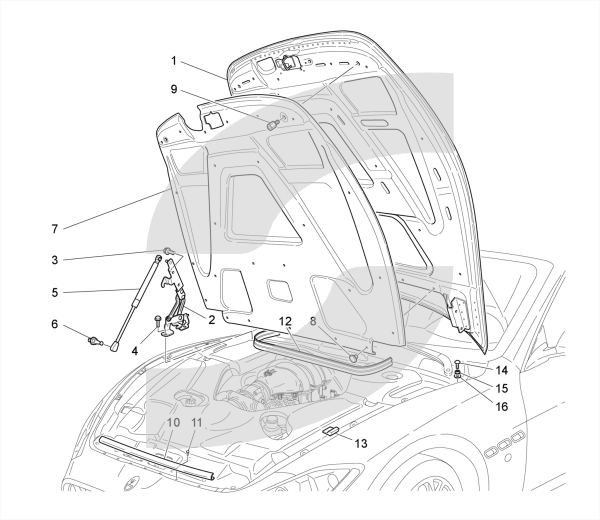 1
9
7
3
5
6
4
2
12
8
14
15
16
10
11
13