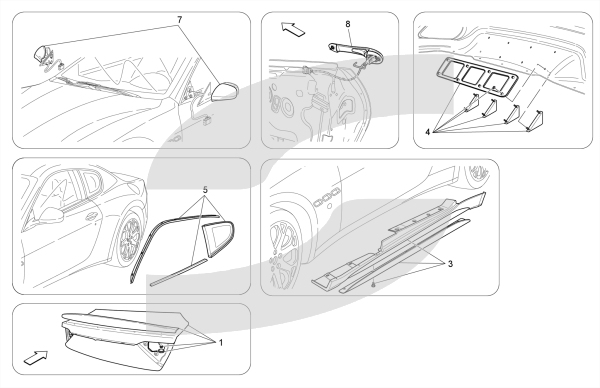 7

8

4

5

3

1