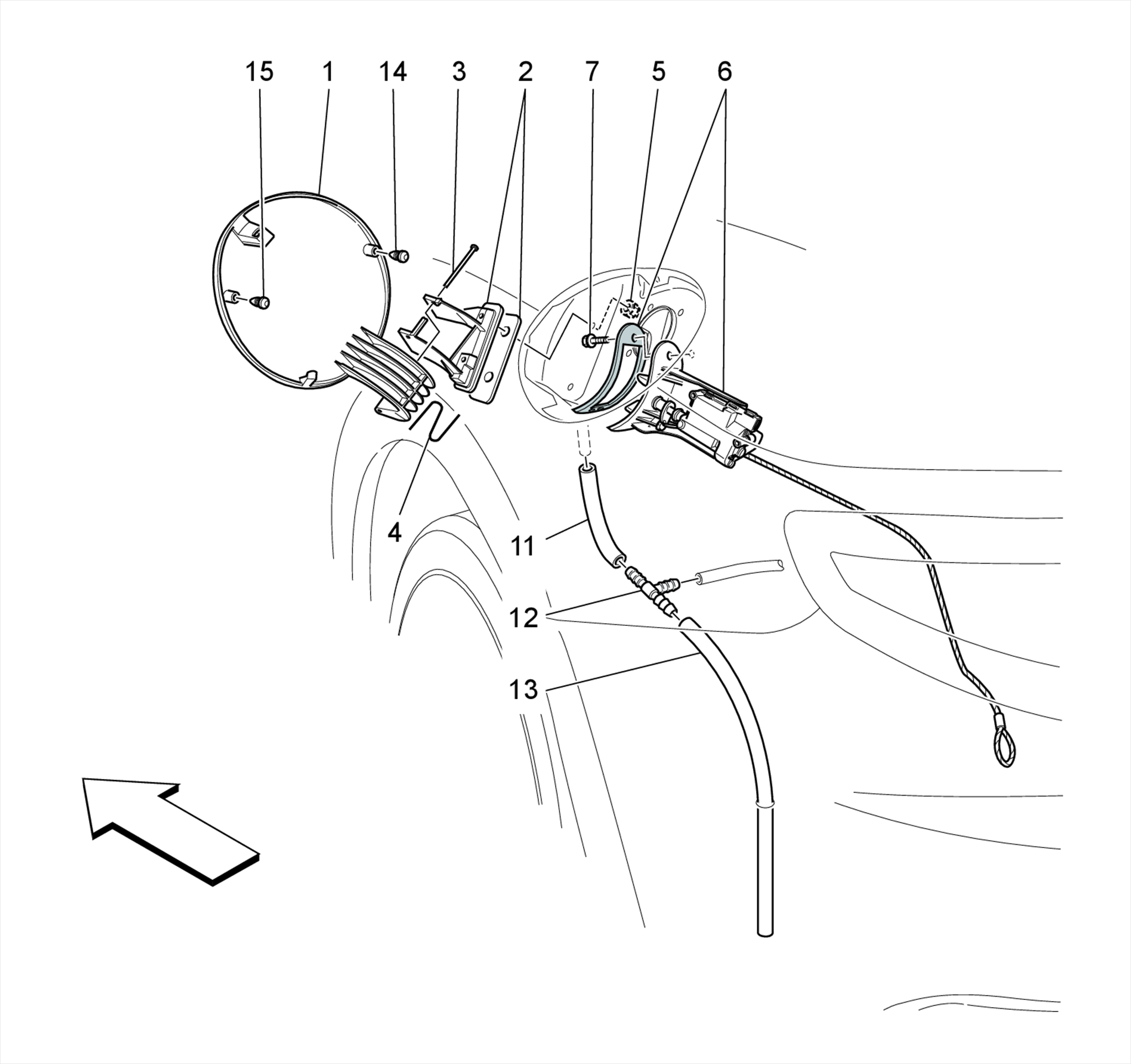 15 1 14 3 2 7 5 6

4

11

12

13