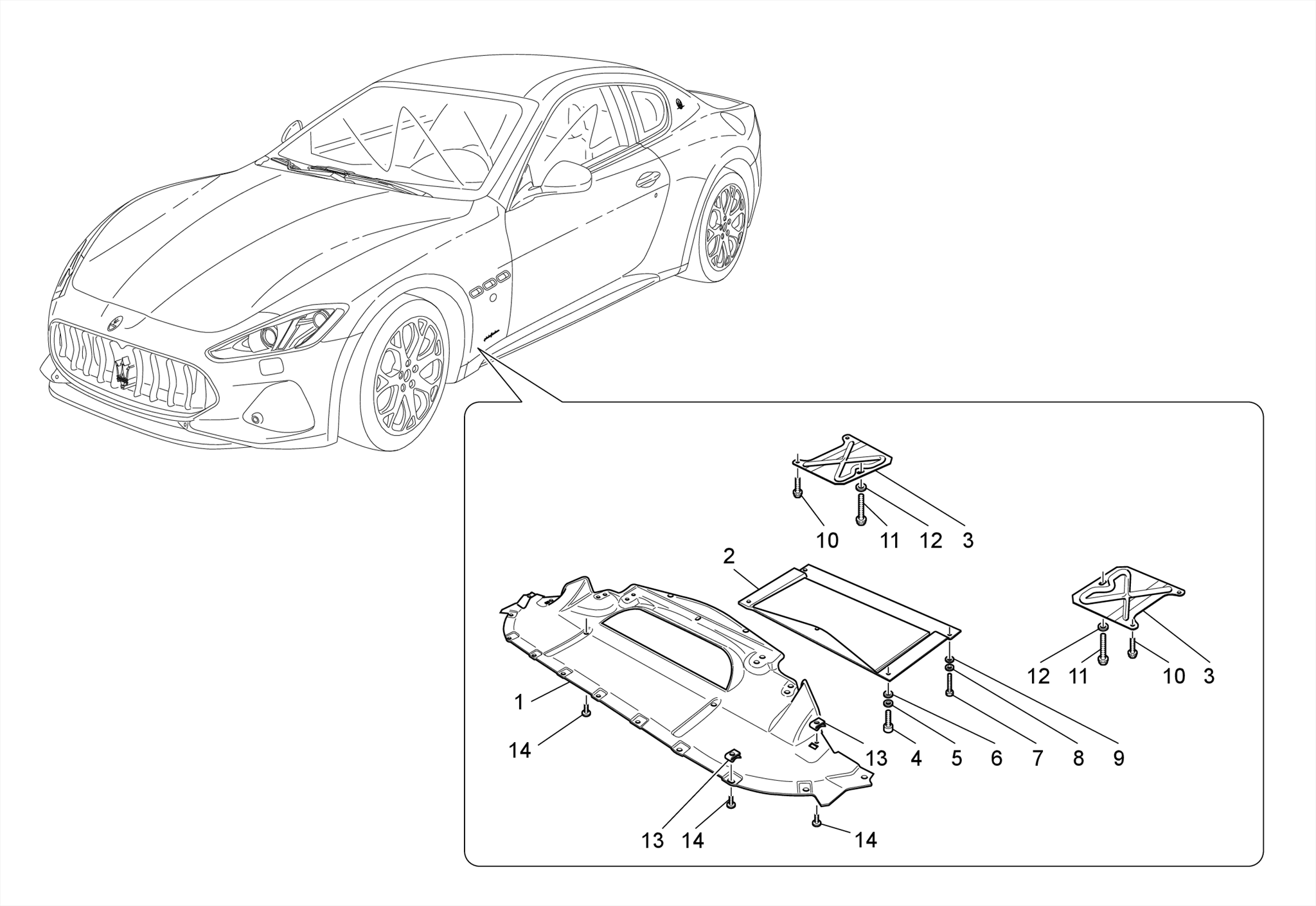 10 11 12 3

2

12 11 10 3

1

14

13 4 5 6 7 8 9

13 14 14