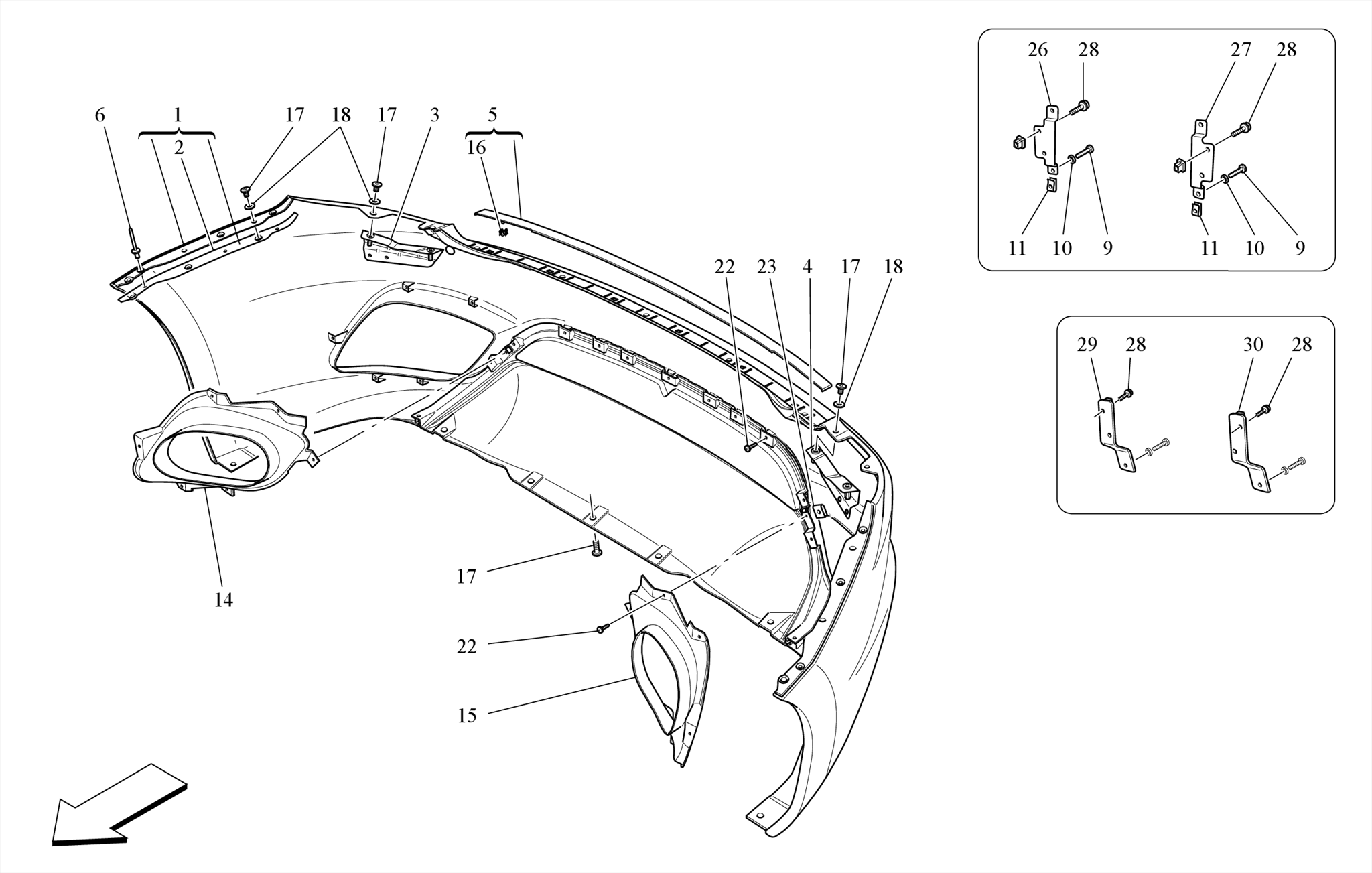 6
1
2
17
18
17
3
5
16
22
23
4
17
18
14
17
22
15
26
28
27
28
11
10
9
11
10
9
29
28
30
28