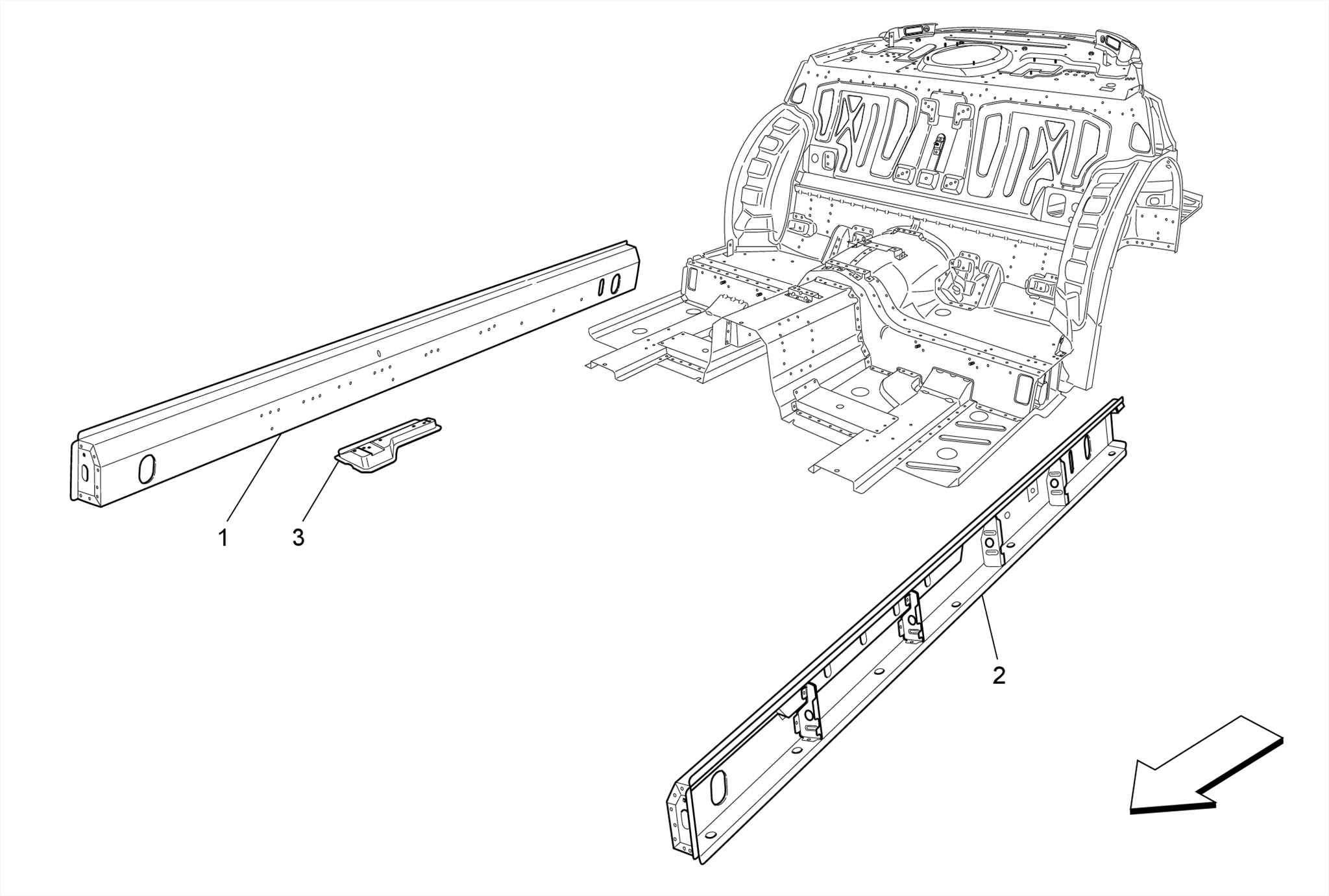 1
3
2