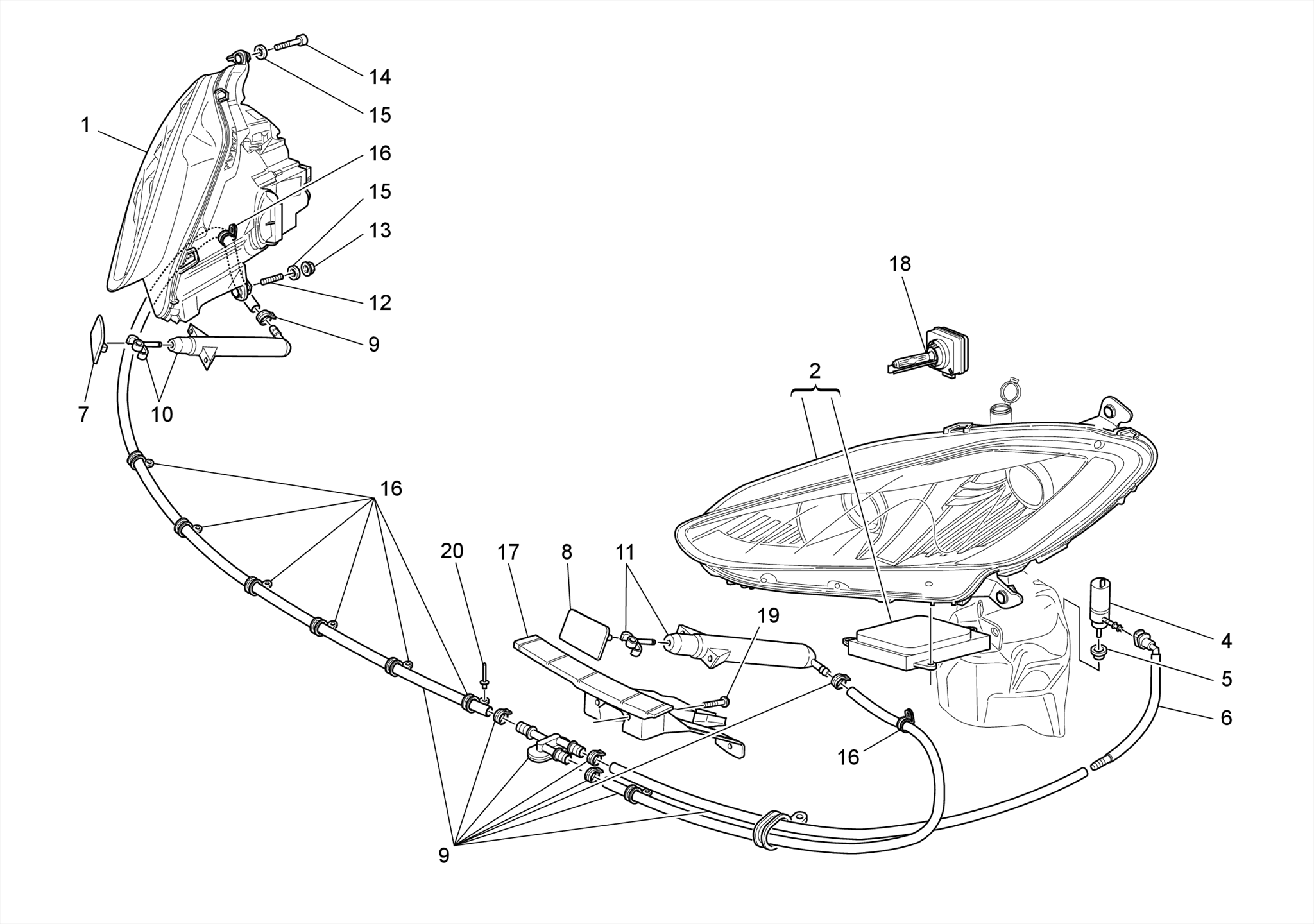 14
15
1
16
15
13
12
9
7
10
18
2
16
20
17
8
11
19
4
5
6
16
9