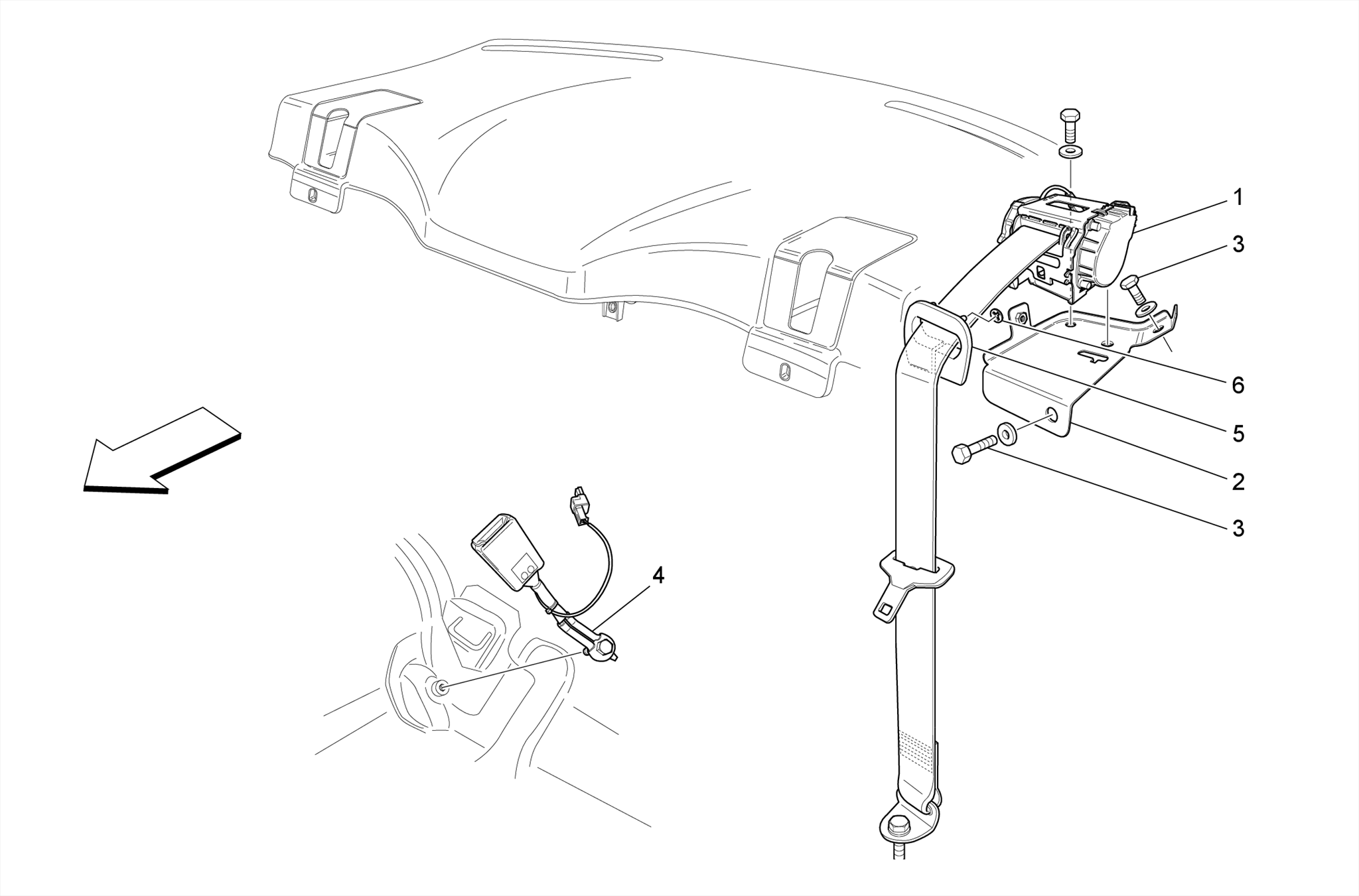 1
3
6
5
2
3
4