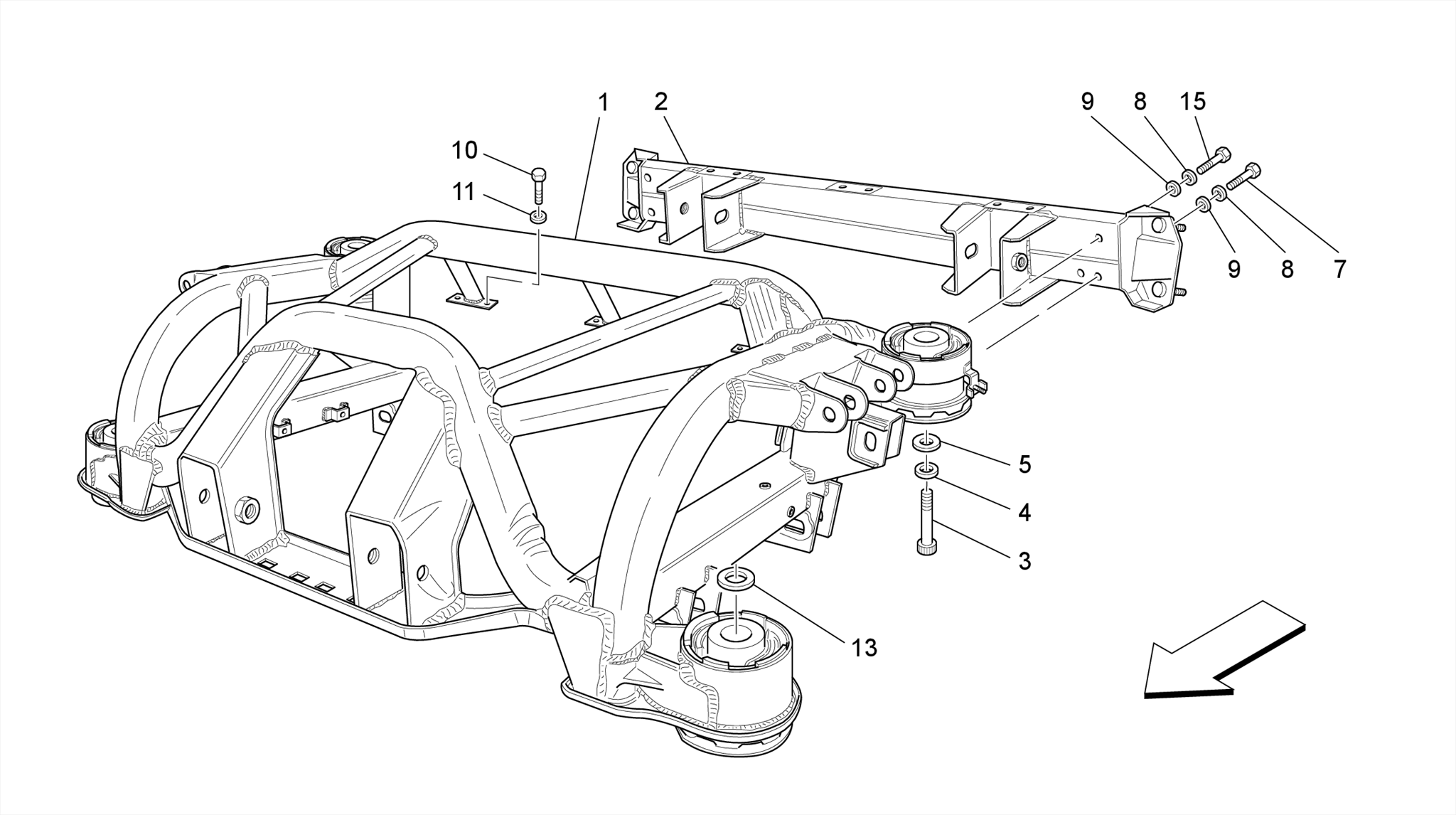 1
2
9
8
15
10
11
9
8
7
5
4
3
13