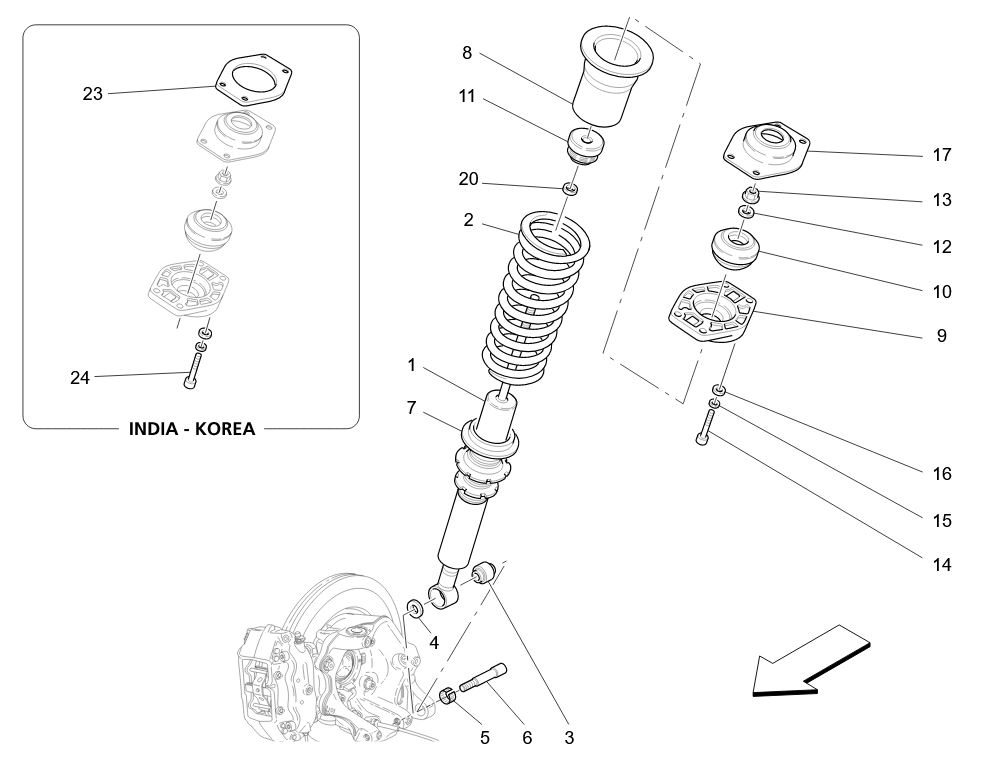 23

24

INDIA - KOREA

8

11

20

2

1

7

4

5

6

3

17

13

12

10

9

16

15

14