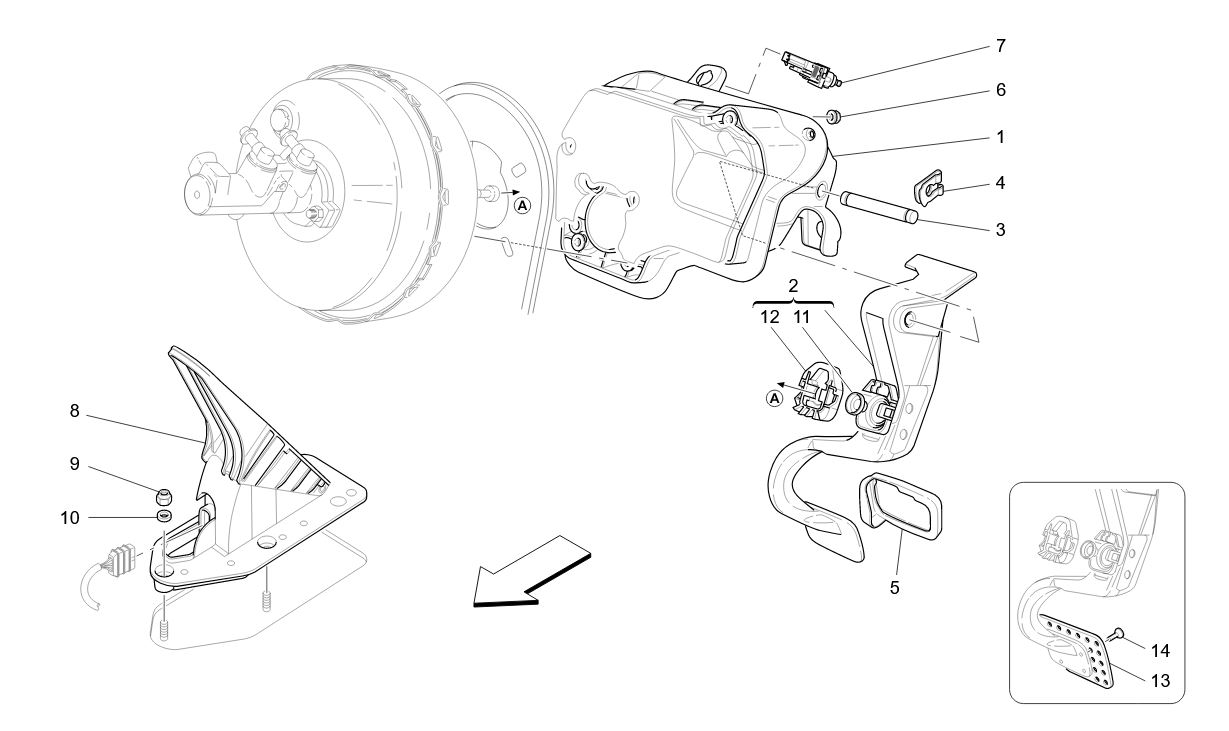 7
6
1
4
3
A
2
12
11
A
8
9
10
5
14
13