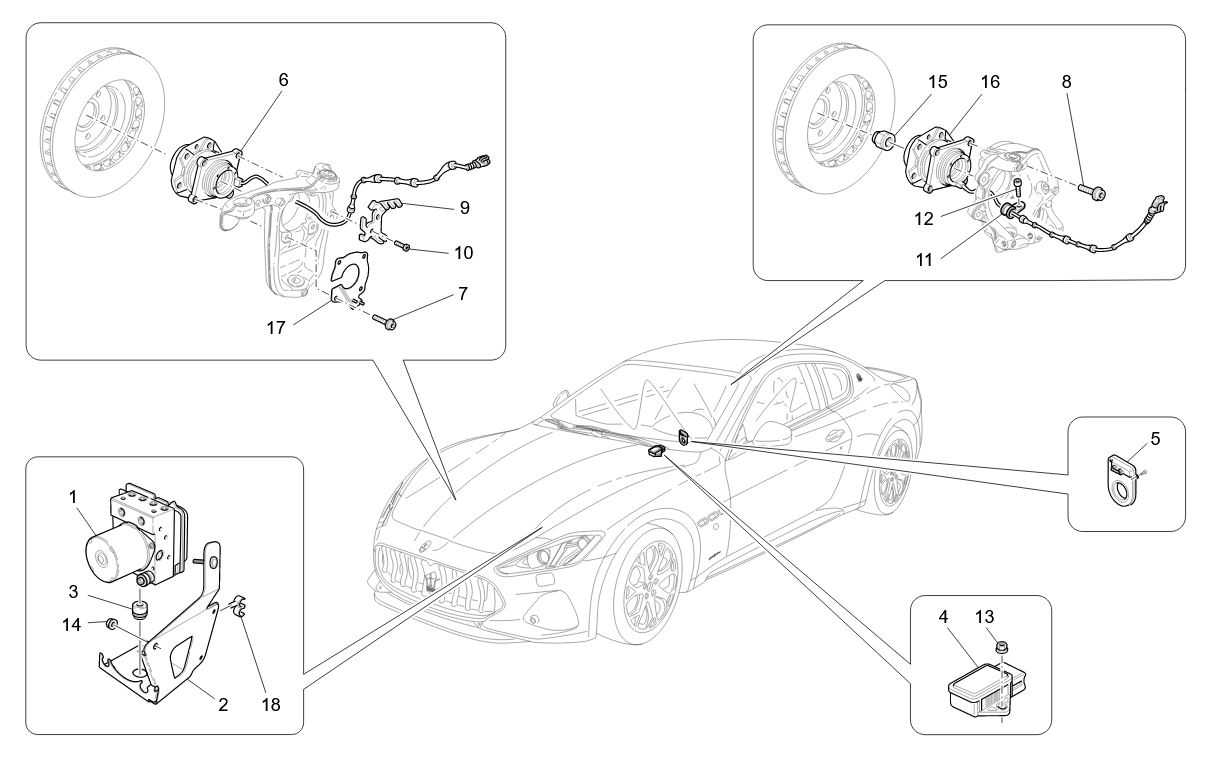 6
9
10
7
17

15
16
8
12
11

5

1
3
14
2
18

4
13