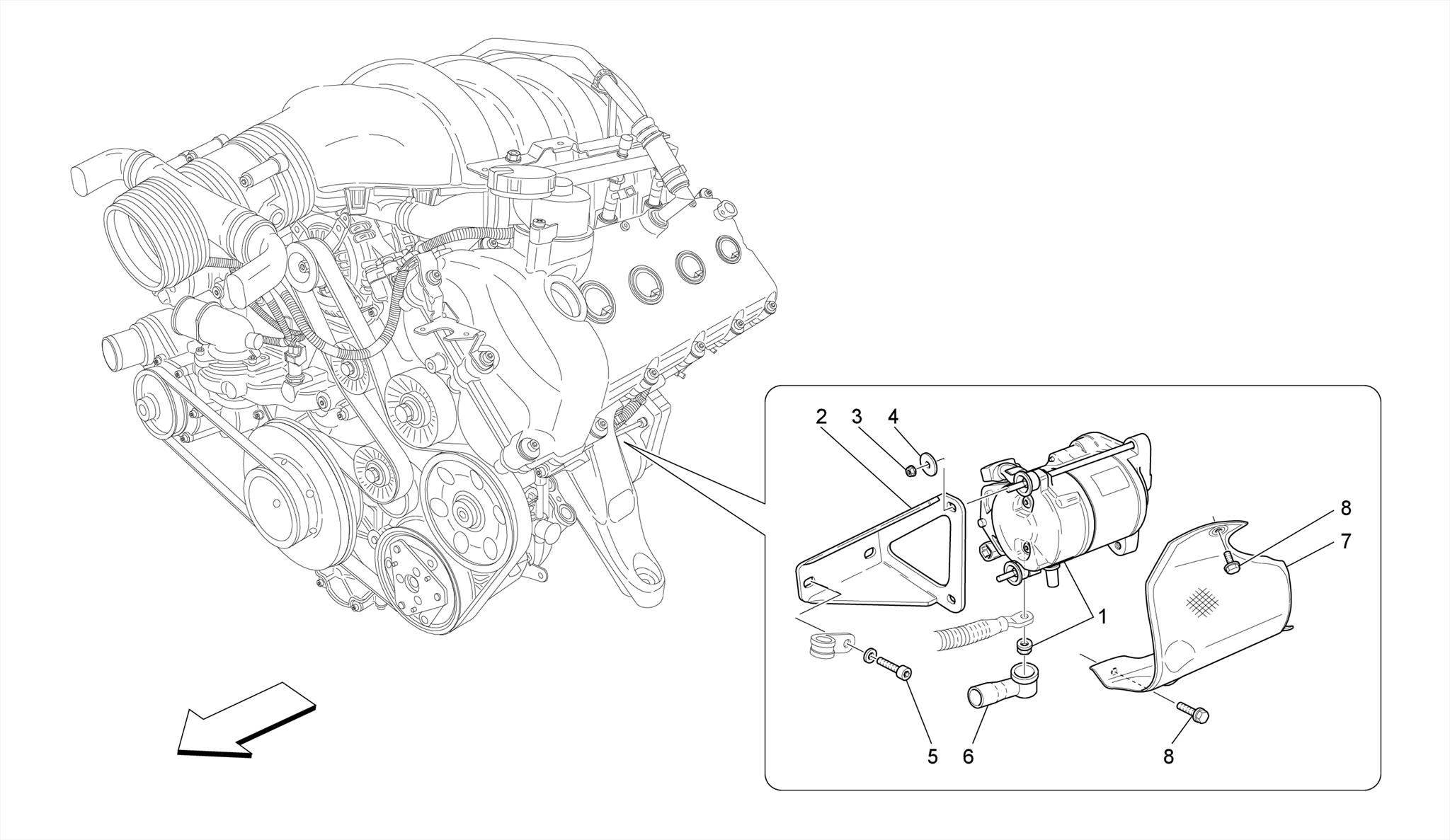 2 3 4

8

7

1

5 6 8