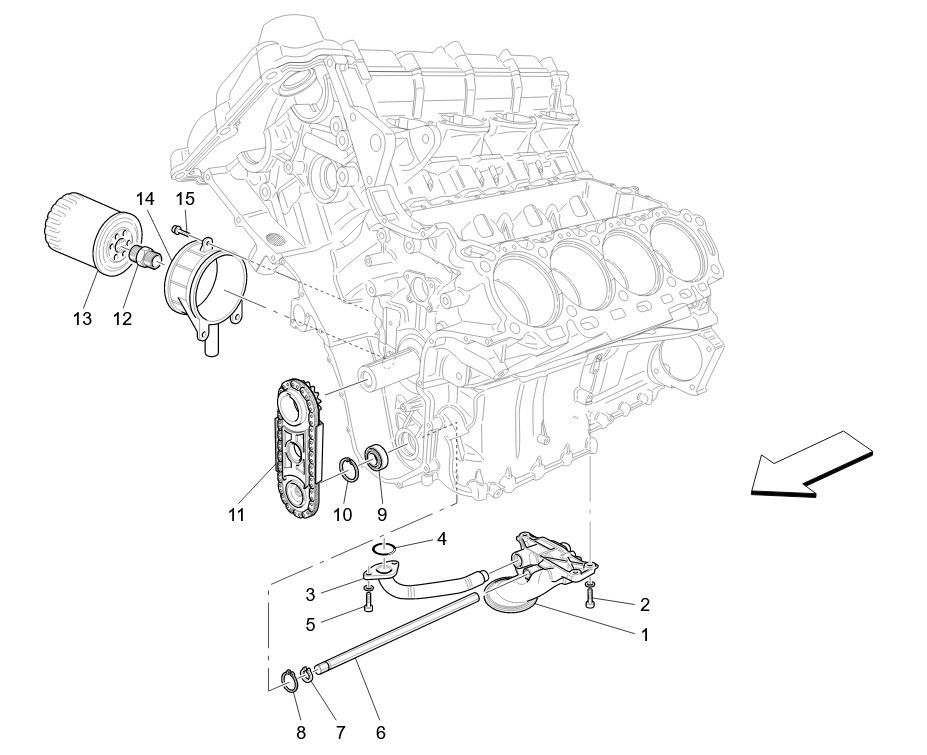 14
15
13
12
11
10
9
4
3
5
2
1
8
7
6