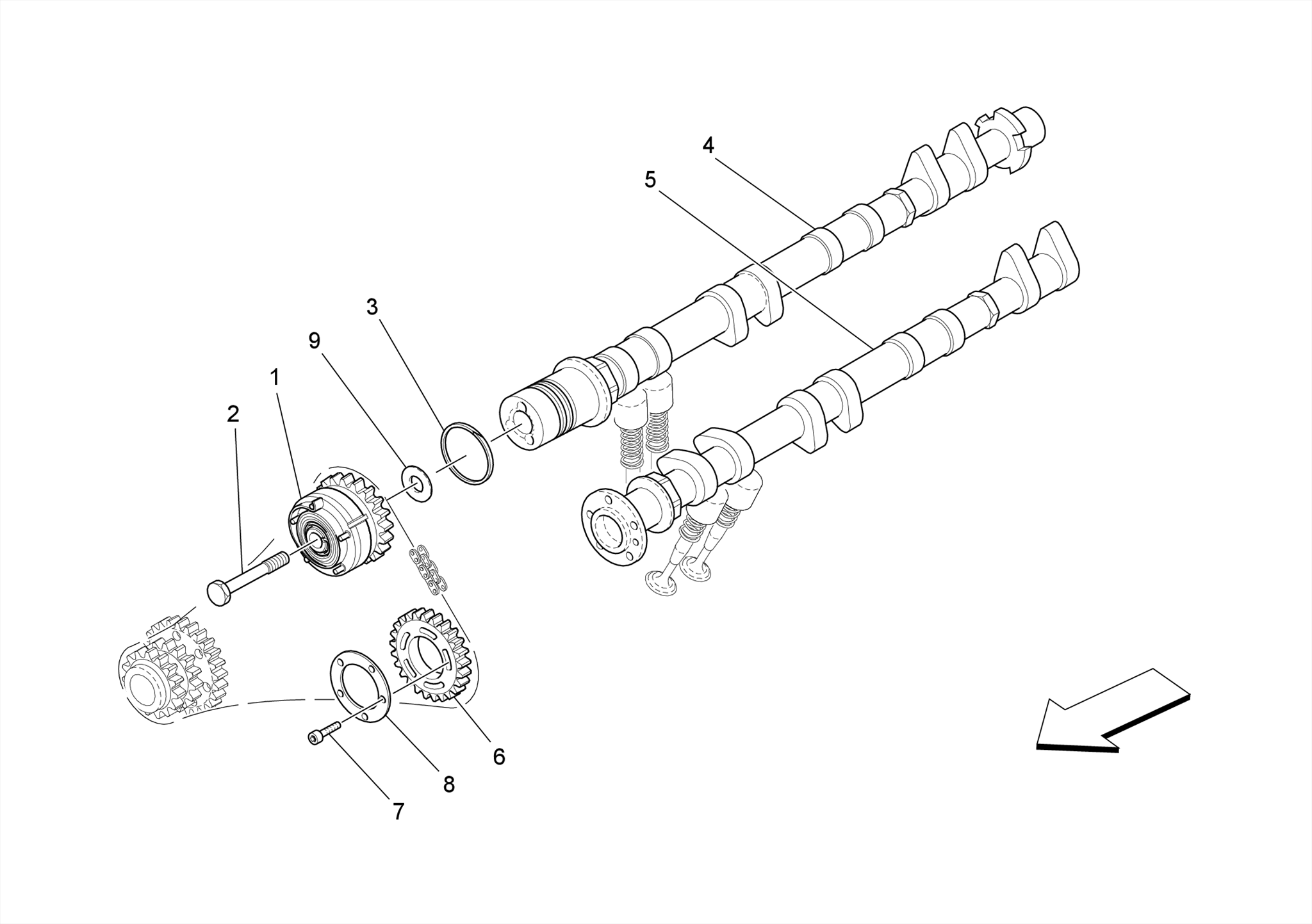 4
5
3
9
1
2
6
8
7