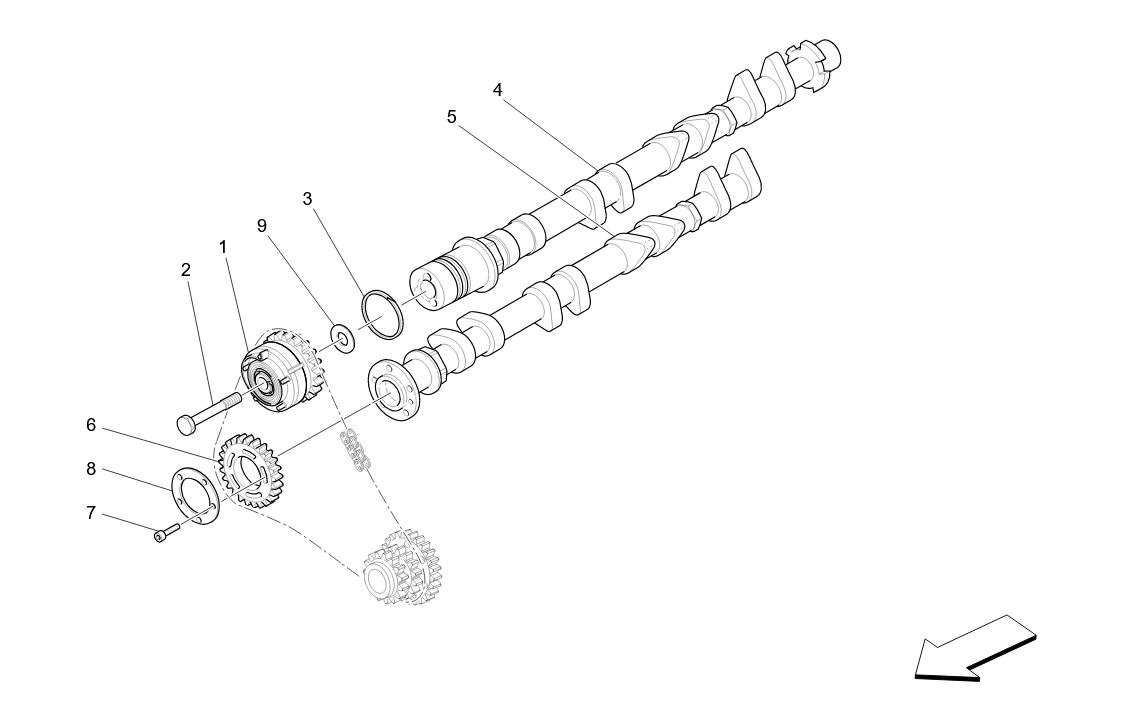 4
5
3
9
1
2
6
8
7