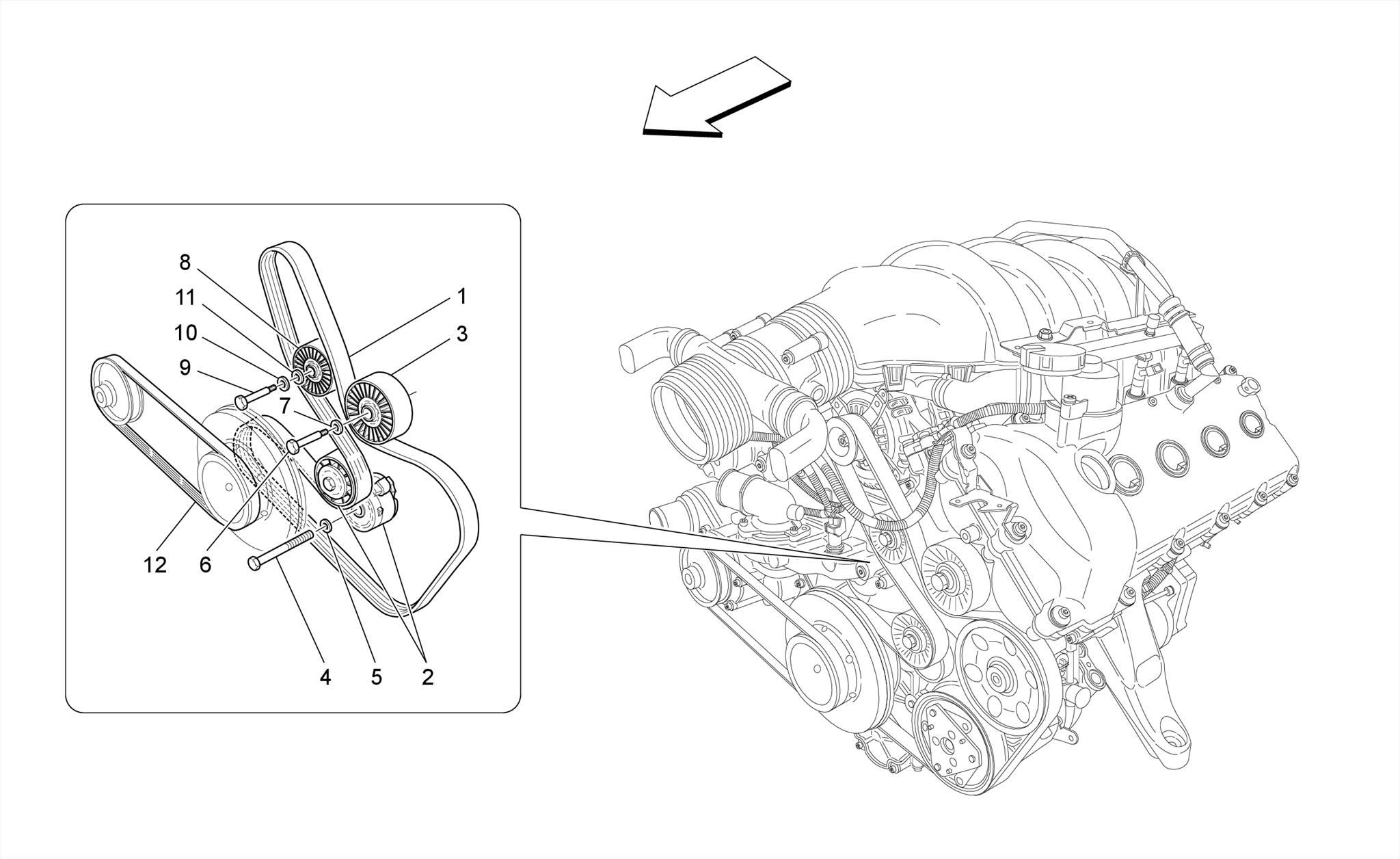 8
11
10
9
1
3
7
12
6
4
5
2