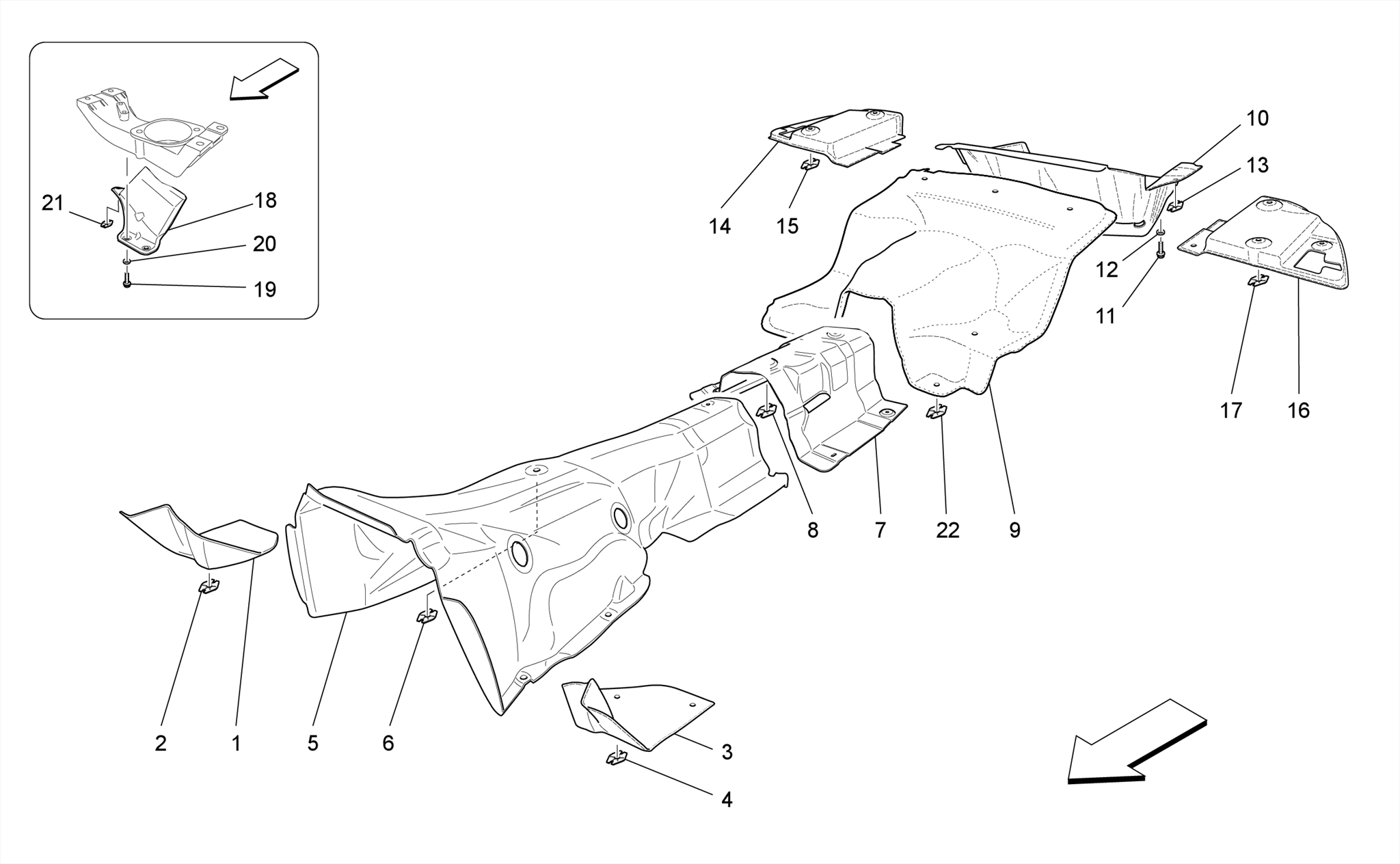 21
18
20
19
10
13
14
15
12
11
17
16
8
7
22
9
2
1
5
6
3
4