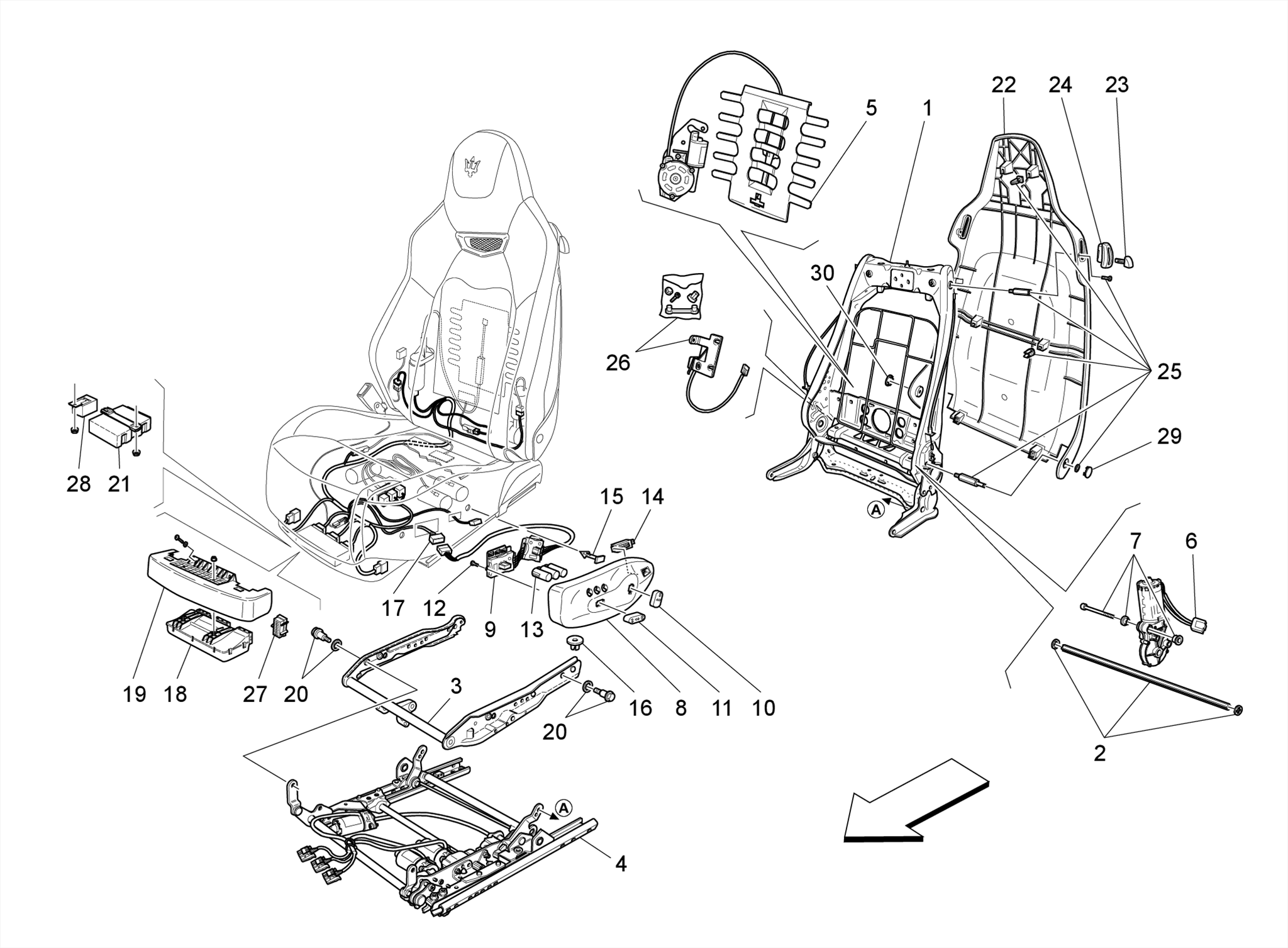 22
24
23
5
1
30
26
25
29
28
21
15
14
A
7
6
17
12
9
13
19
18
27
20
3
16
8
11
10
20
2
A
4