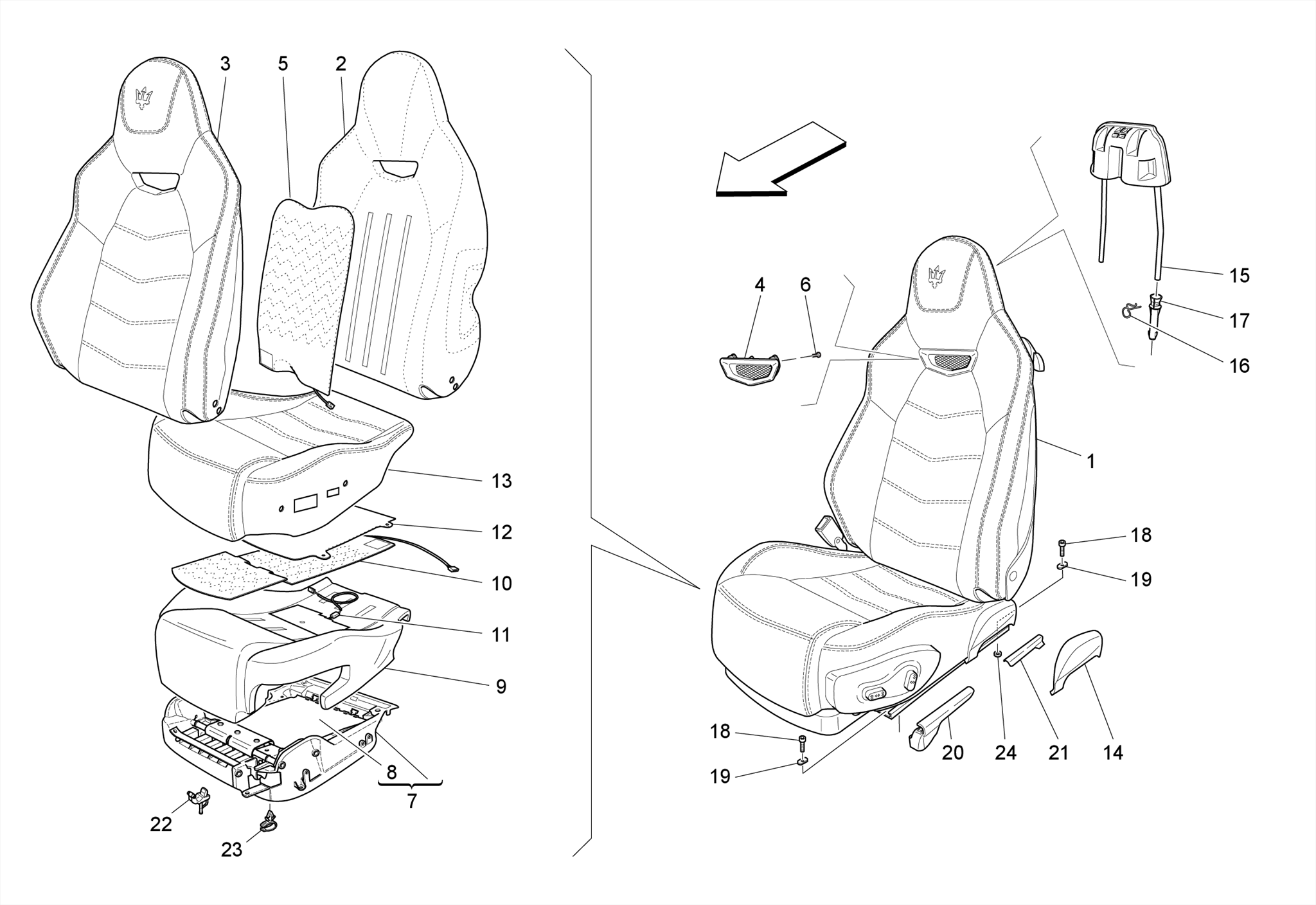 3
5
2
13
12
10
11
9
8
7
22
23
4
6
15
17
16
1
18
19
18
19
20
24
21
14