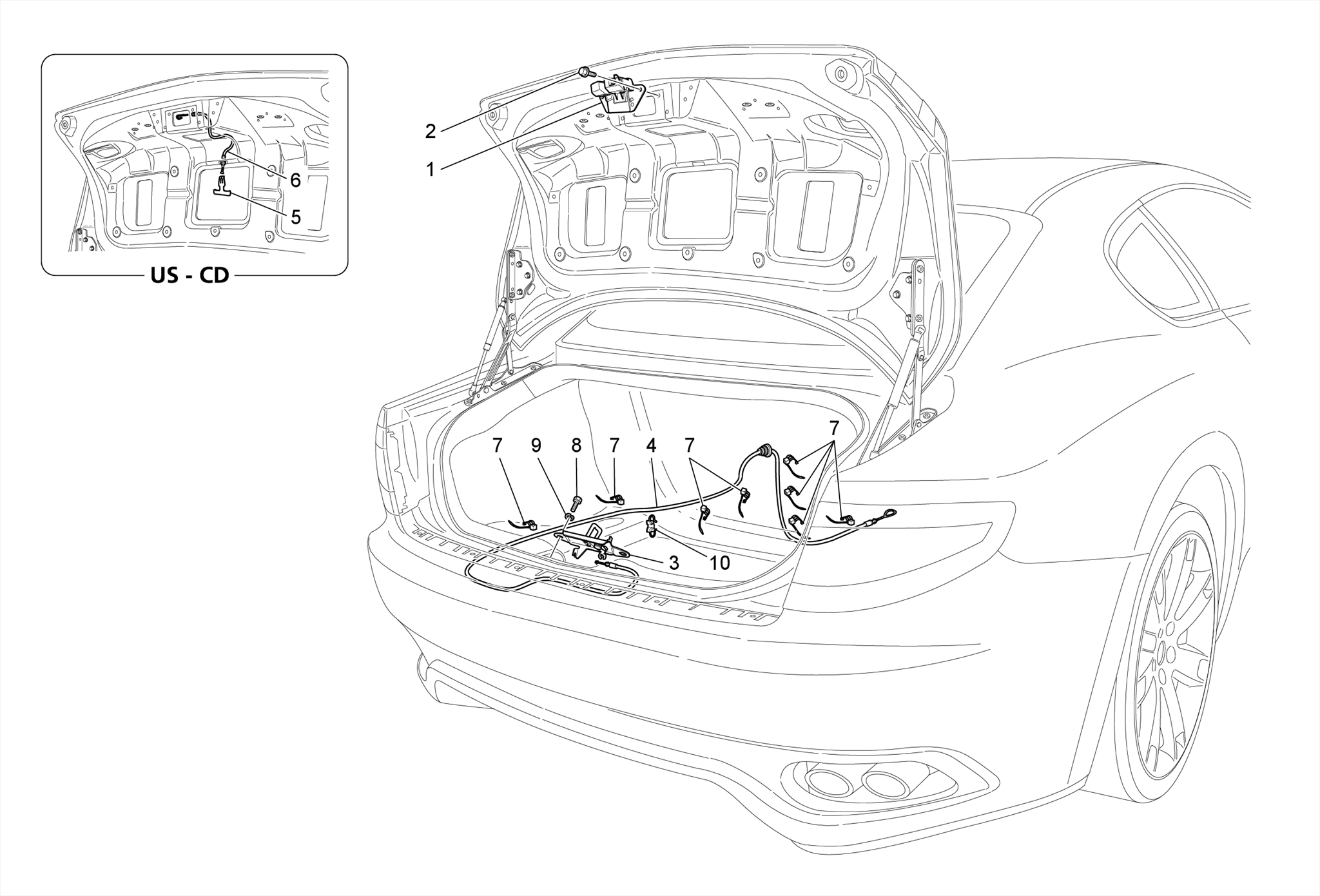 6
5
US - CD
2
1
7
9
8
7
4
7
7
3
10