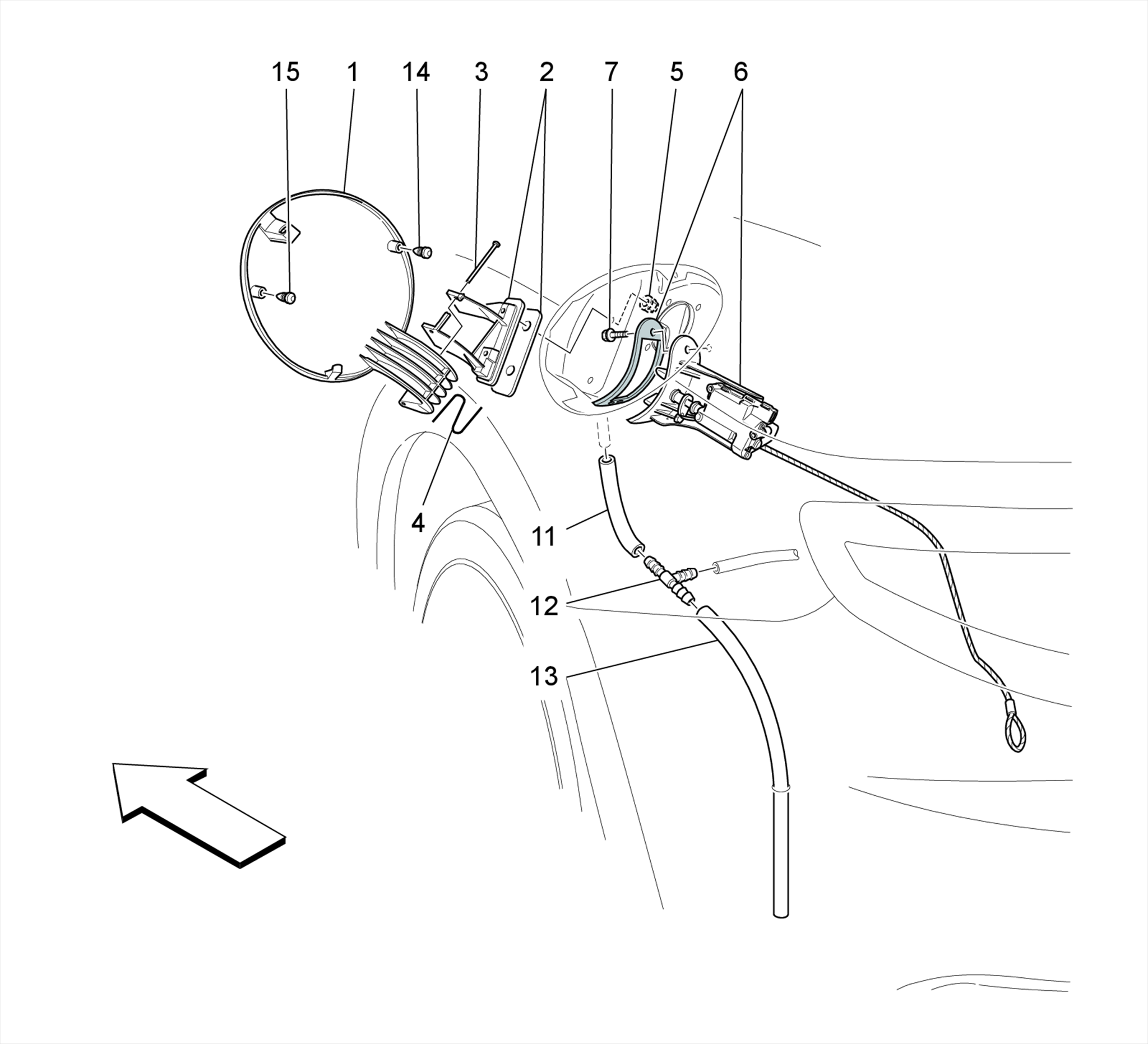 15 1 14 3 2 7 5 6

4

11

12

13