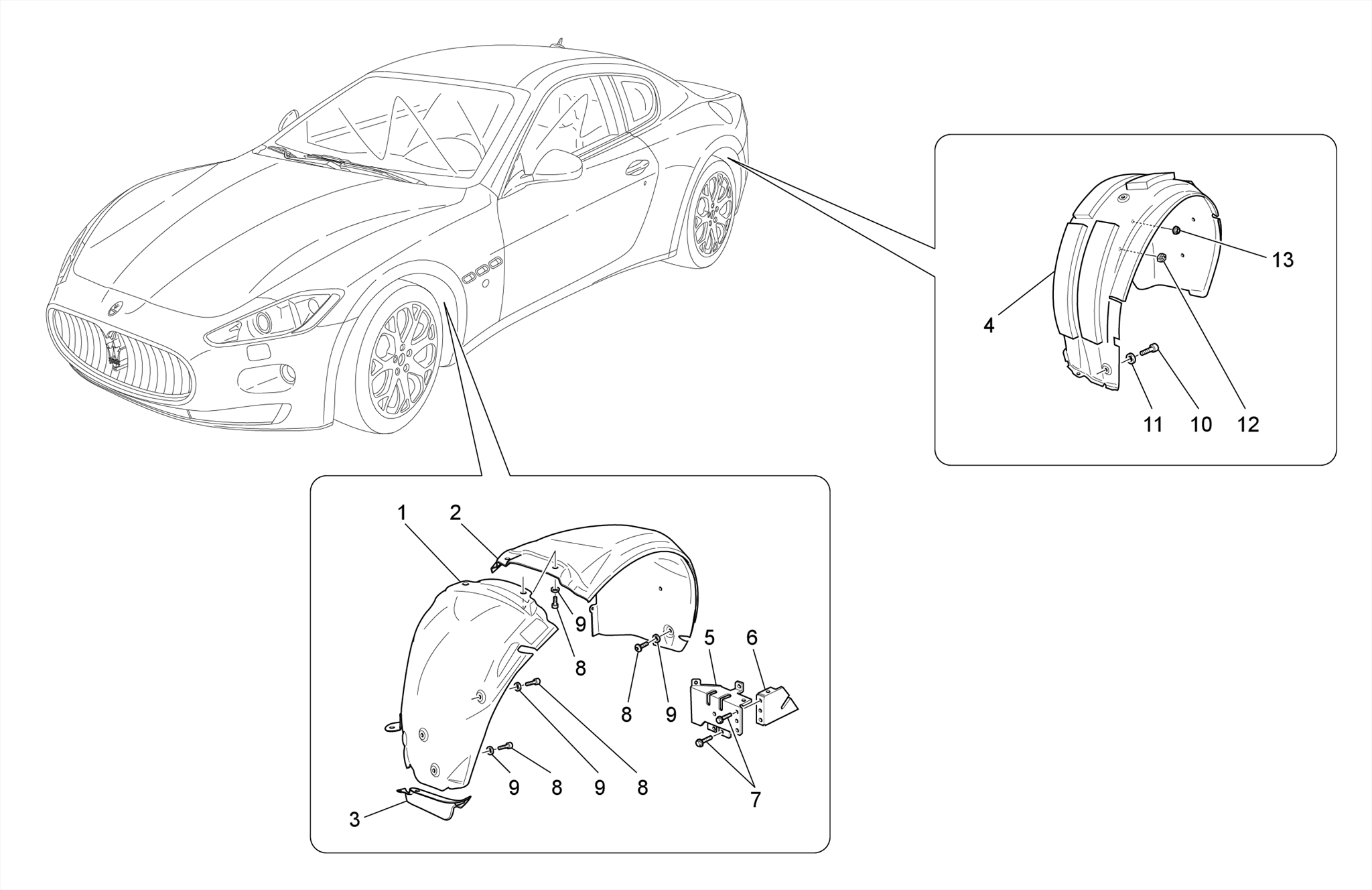 13
4
11 10 12
1 2
9
8
5 6
8 9
9 8 9 8
7
3