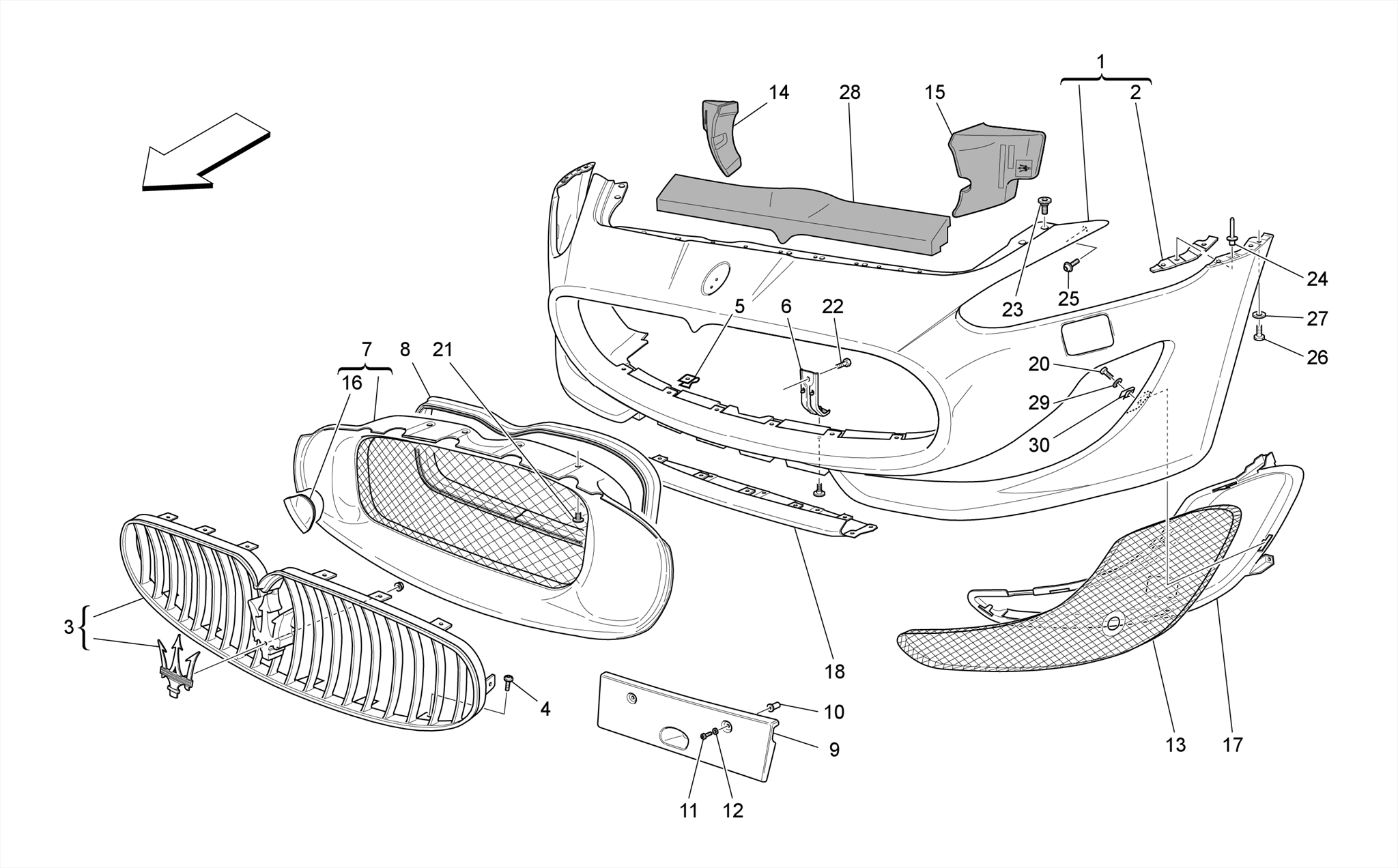 1
14
28
15
2
24
23
25
27
26
5
6
22
20
29
30
7
8
21
16
3
4
18
10
9
11
12
13
17