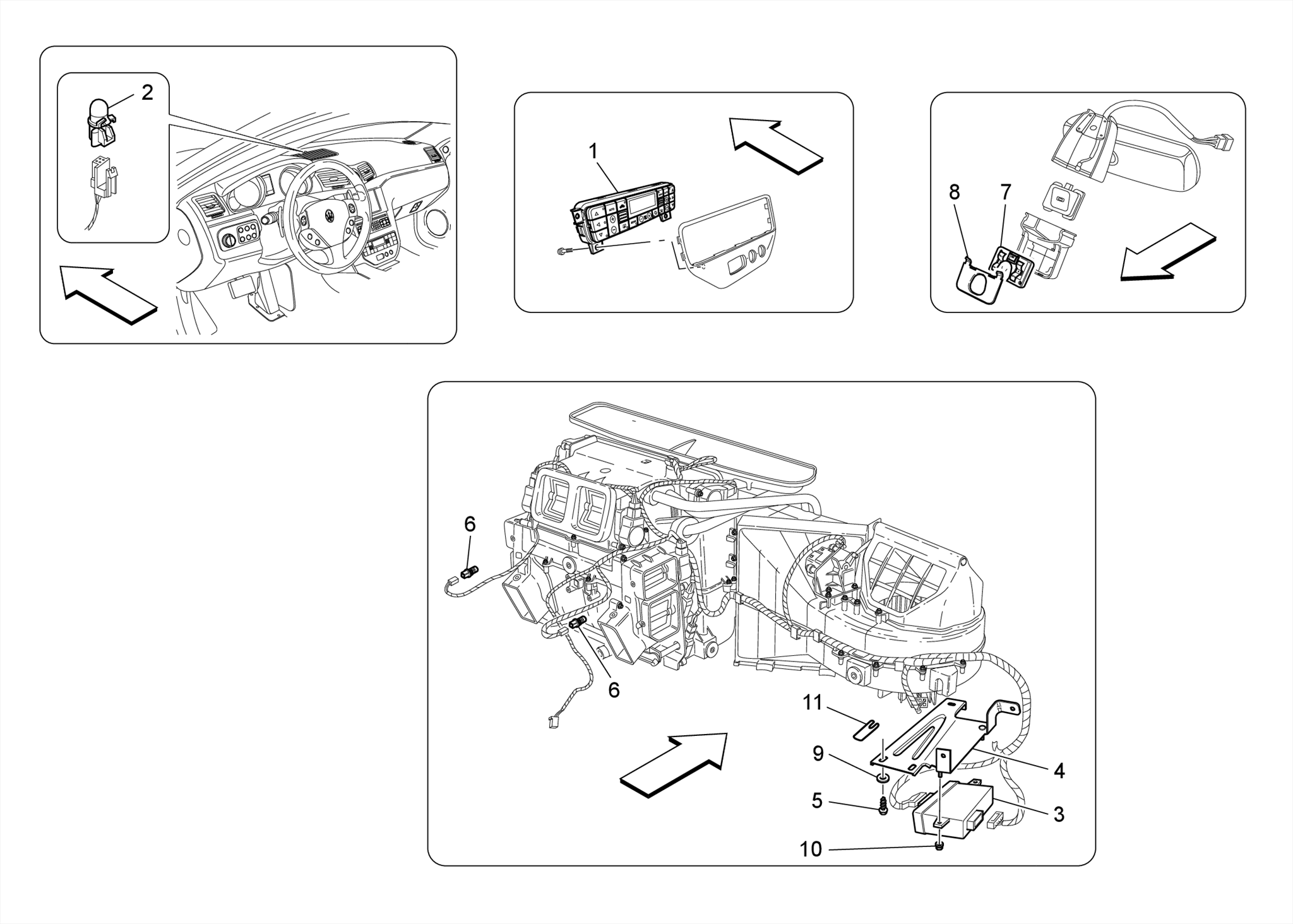 2

1

8
7

6
6
11
9
4
5
3
10