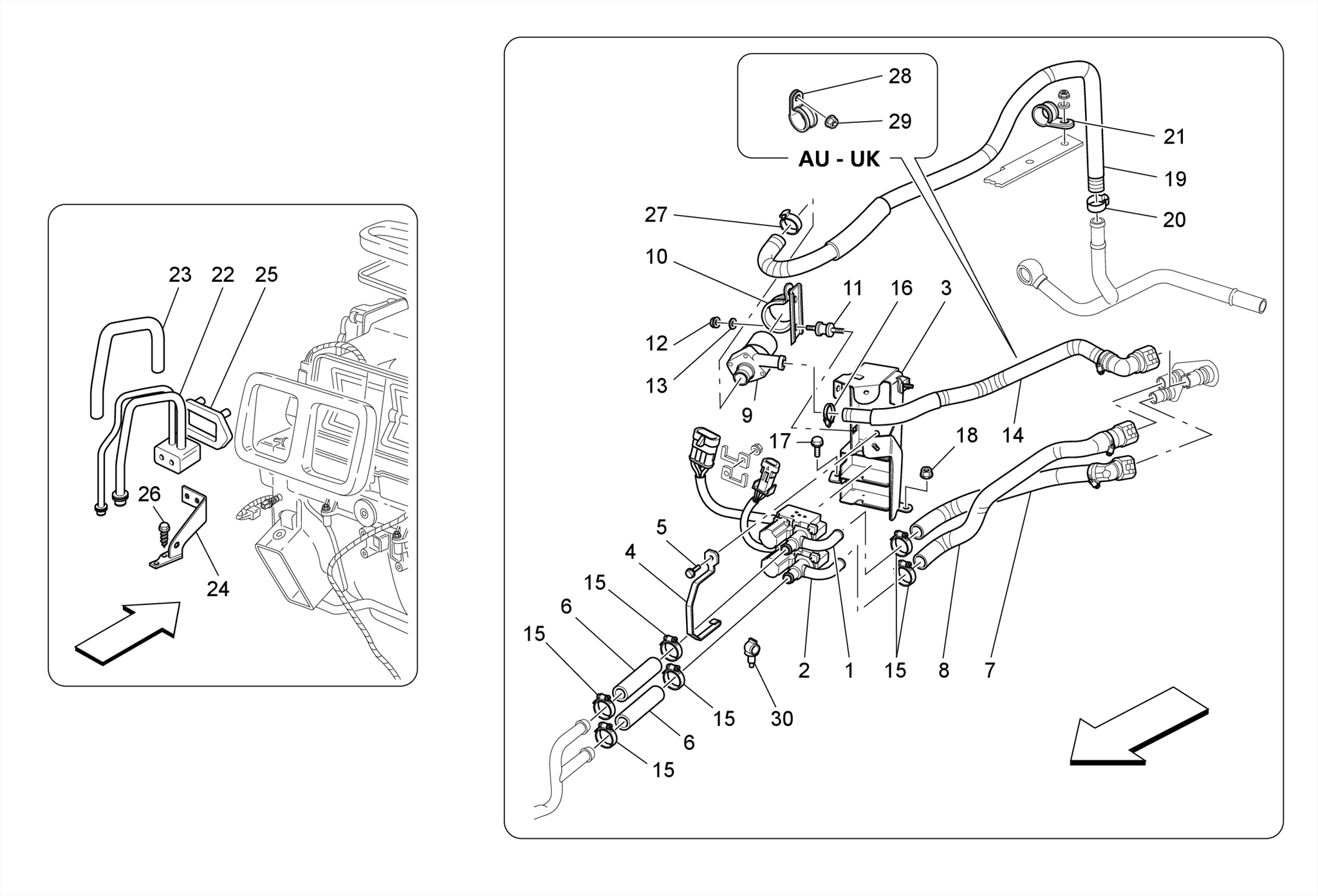 23 22 25
26
24

28
29
AU - UK
21
19
20
27
10
11 16 3
12
13
9
17
18
14
5
4
15
6
15
15
6
15
30
2 1 15 8 7