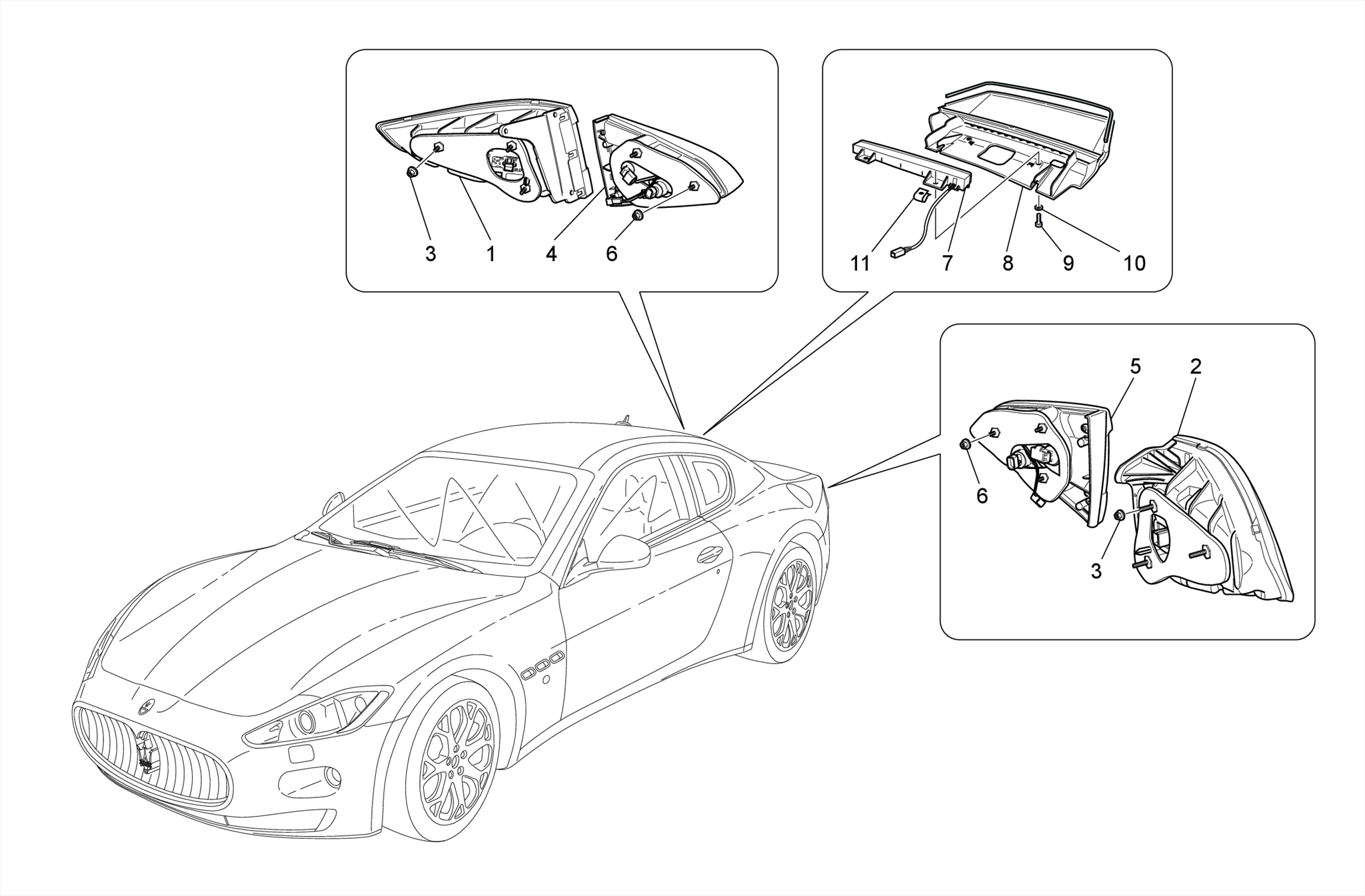 3 1 4 6

11 7 8 9 10

5 2

6

3