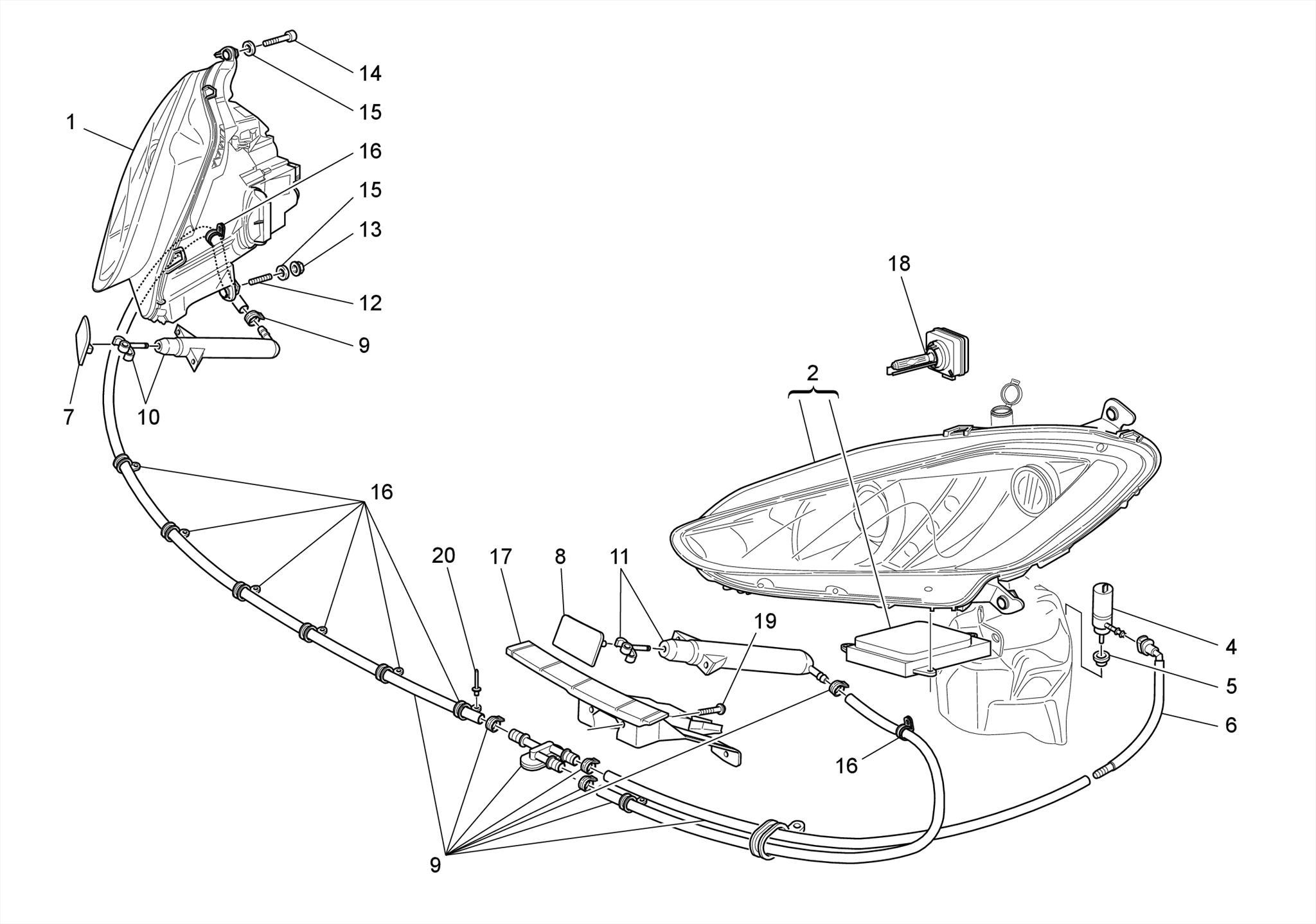 14
15
1
16
15
13
12
9
7
10
18
2
16
20
17
8
11
19
4
5
6
16
9