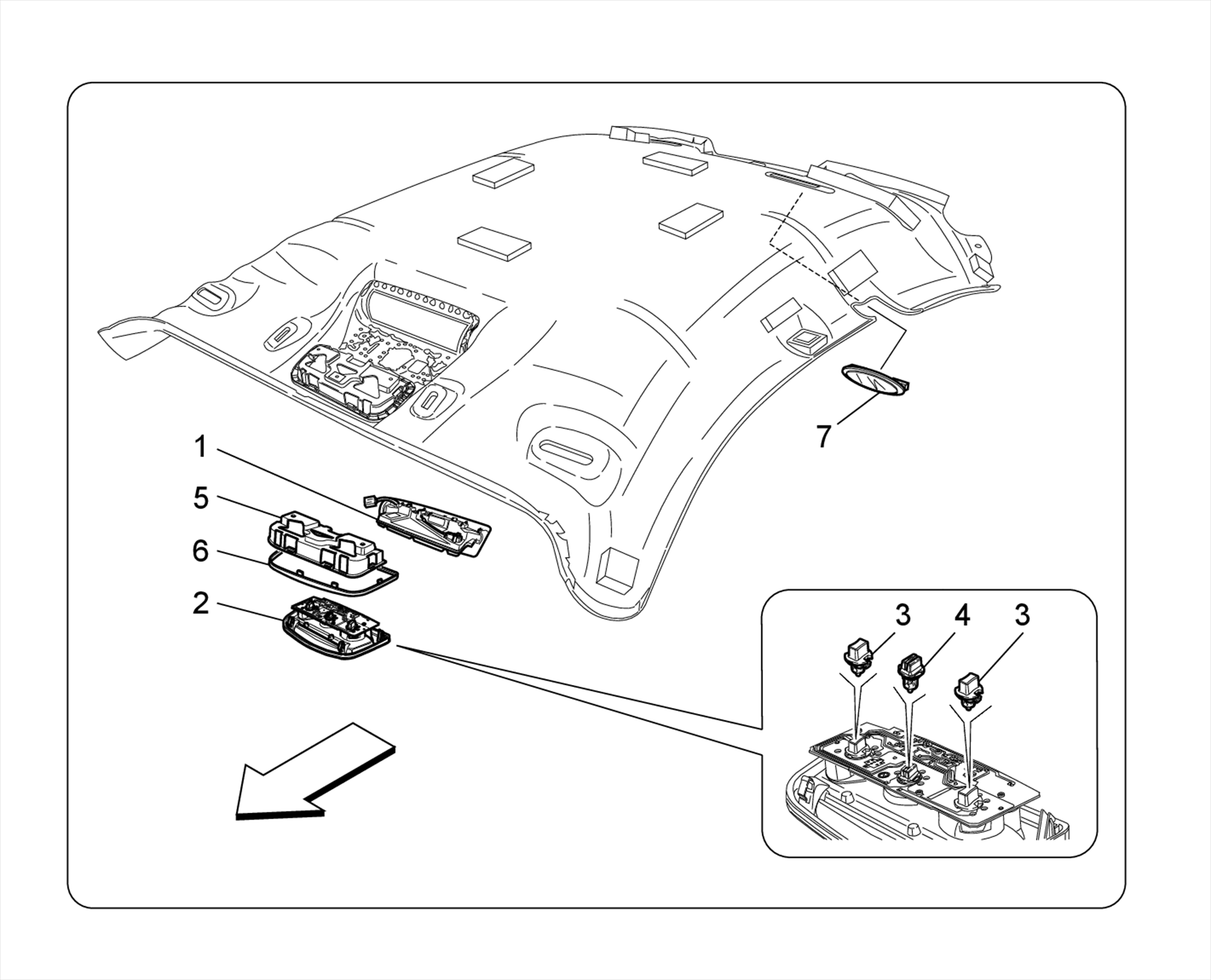 7
1
5
6
2
3
4
3