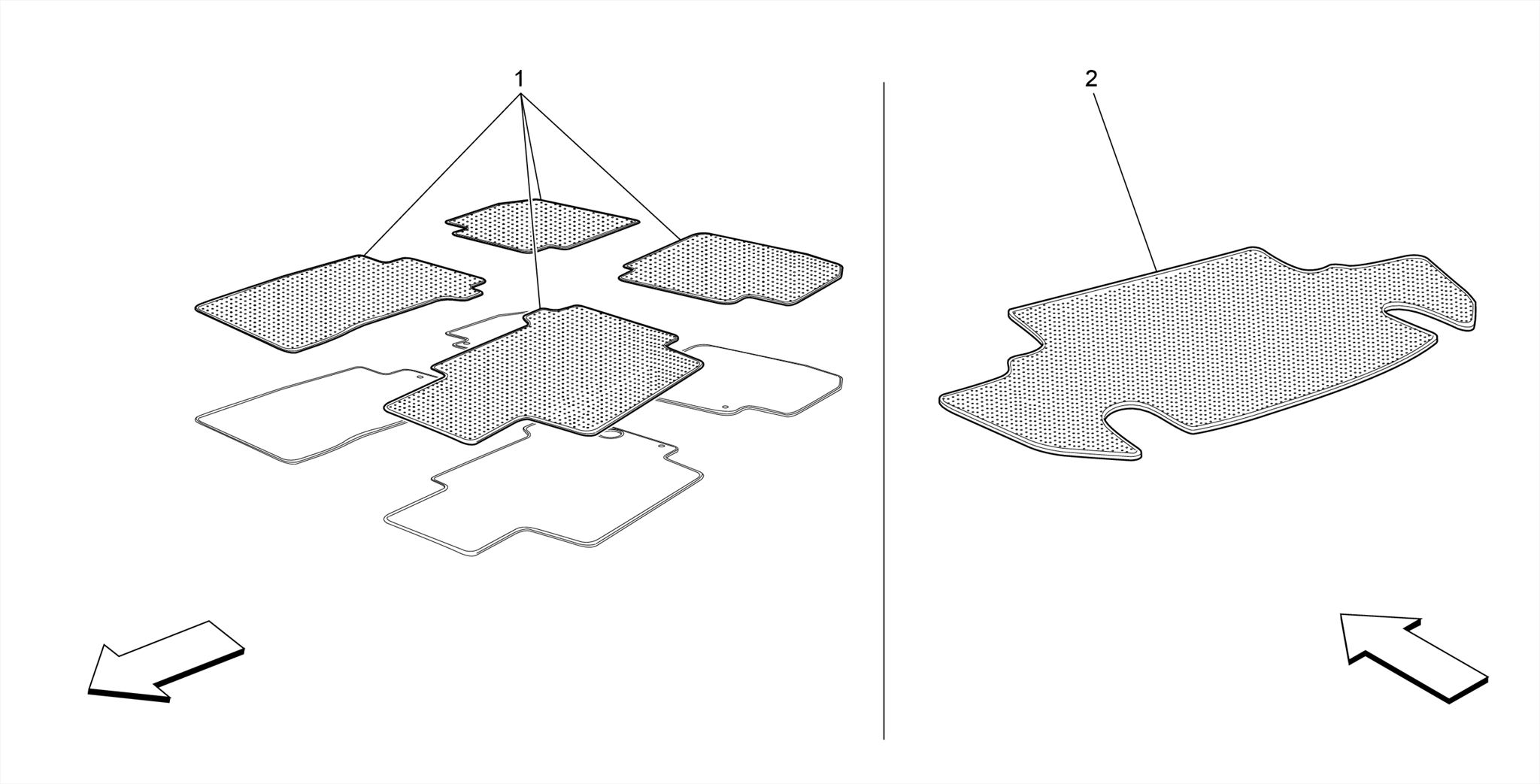 1

2