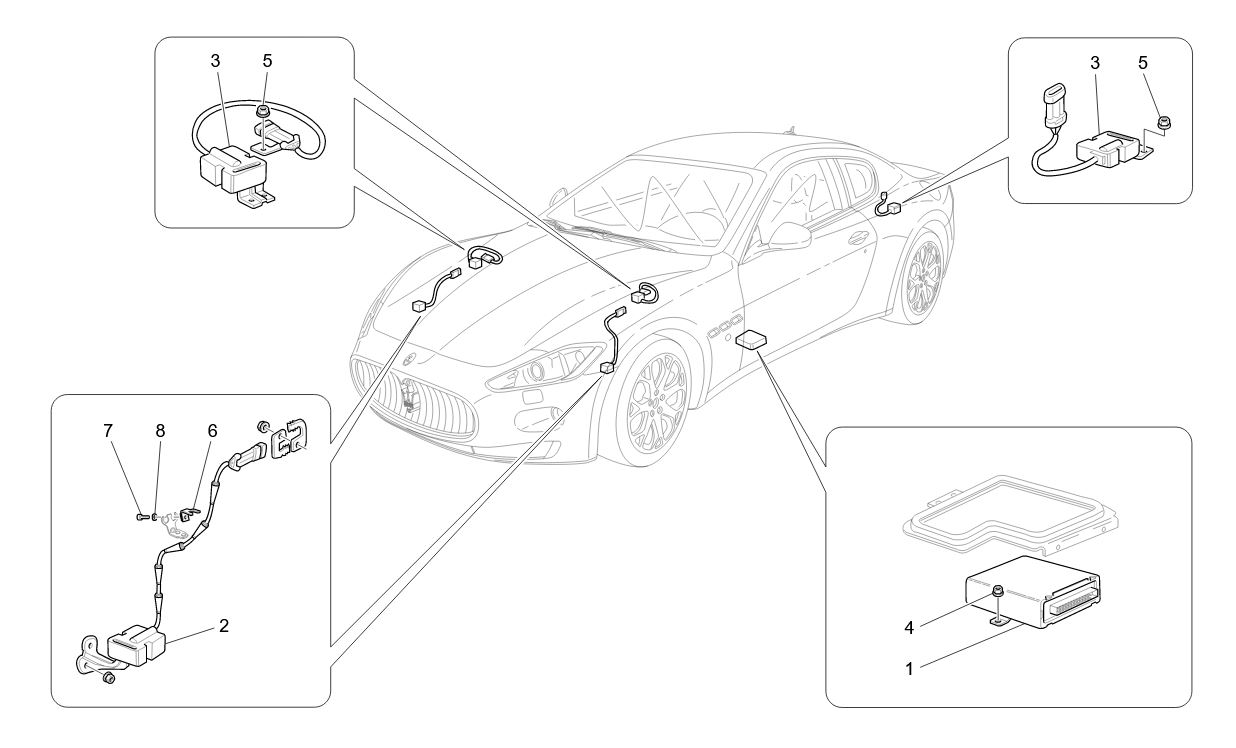 3
5
3
5
7
8
6
2
4
1