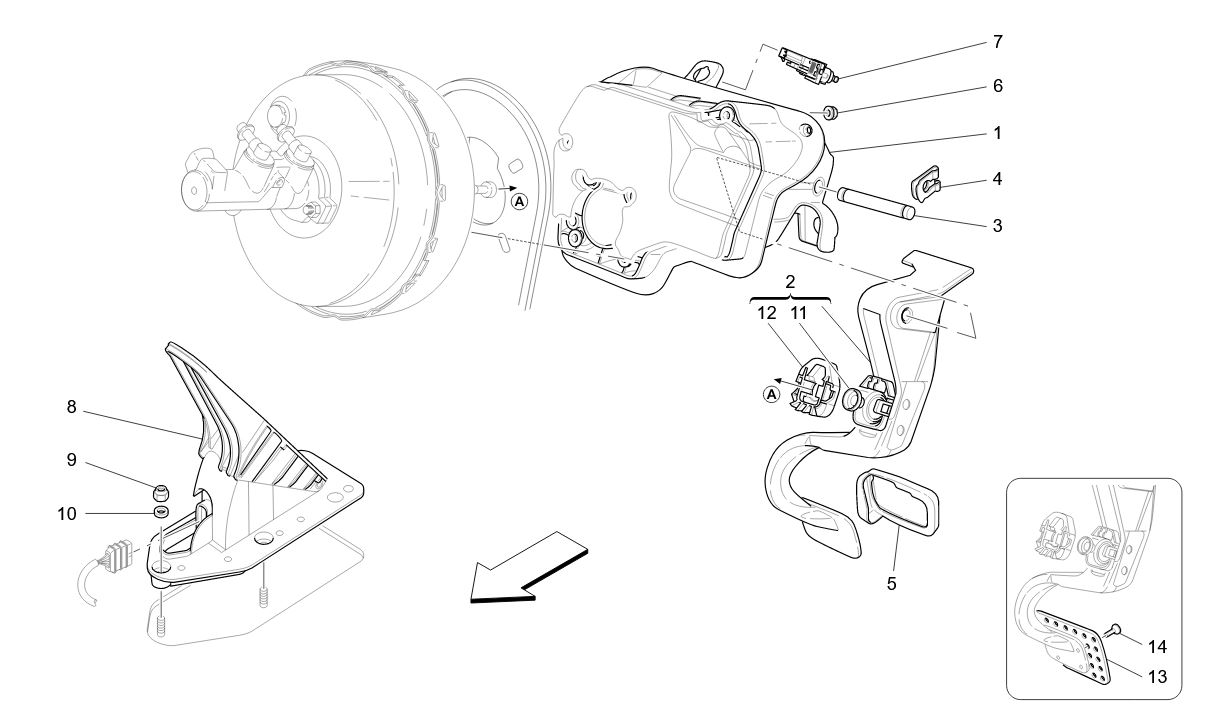 7
6
1
4
3
A
2
12 11
A
8
9
10
5
14
13