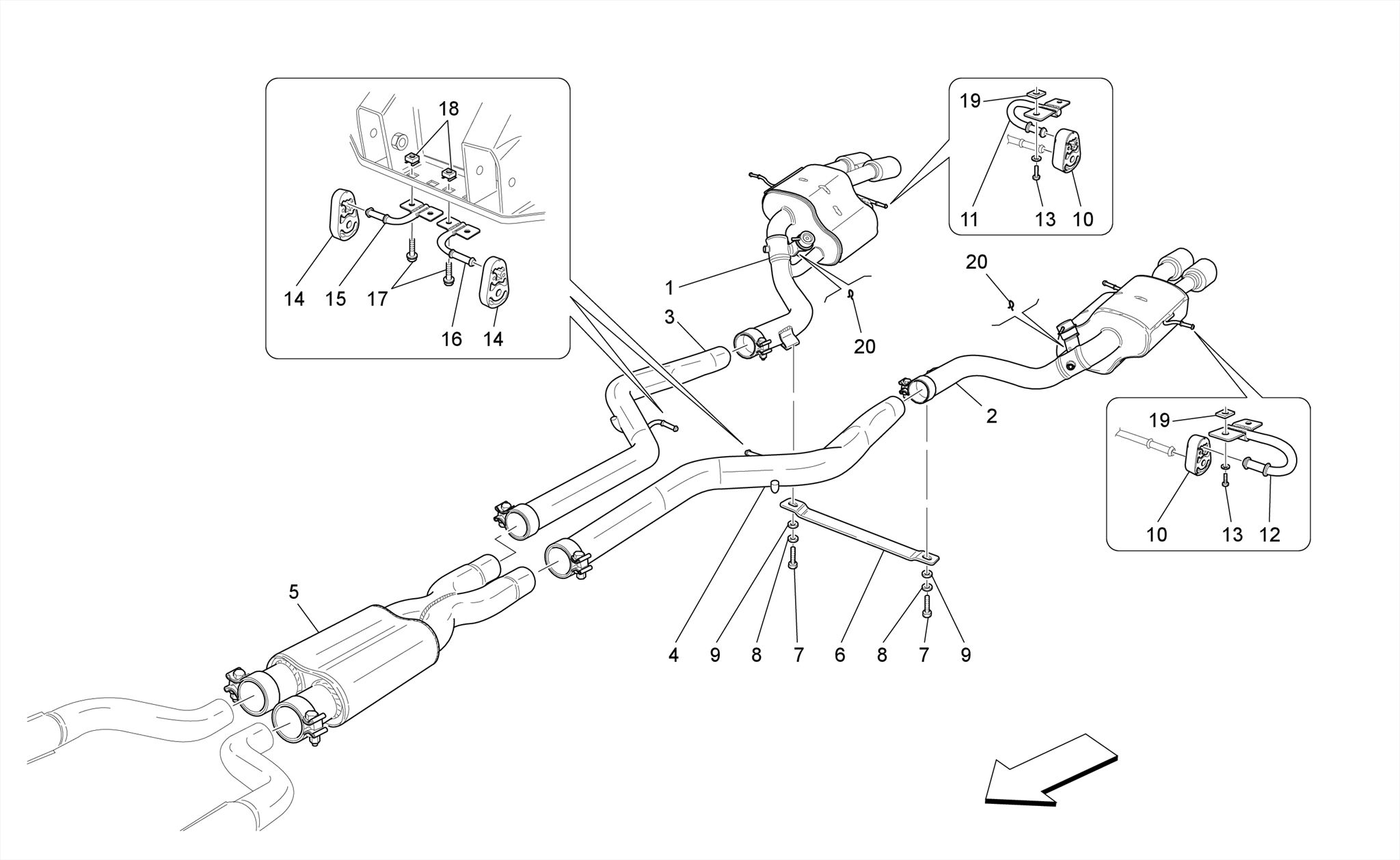 18
14 15 17 16 14
19
11 13 10
1
3
20
20
2
19
10 13 12
5
4 9 8 7 6 8 7 9