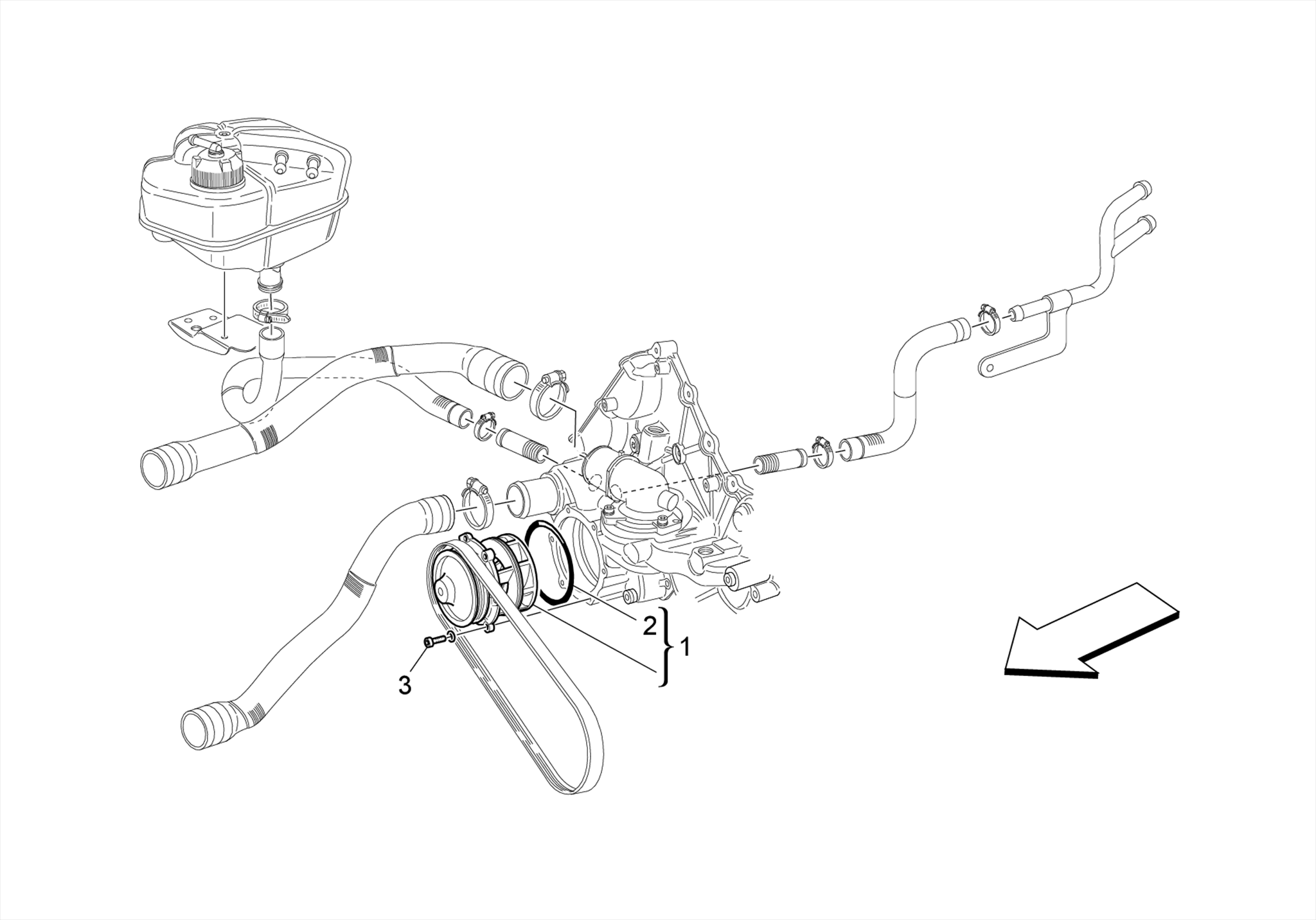 2
1
3