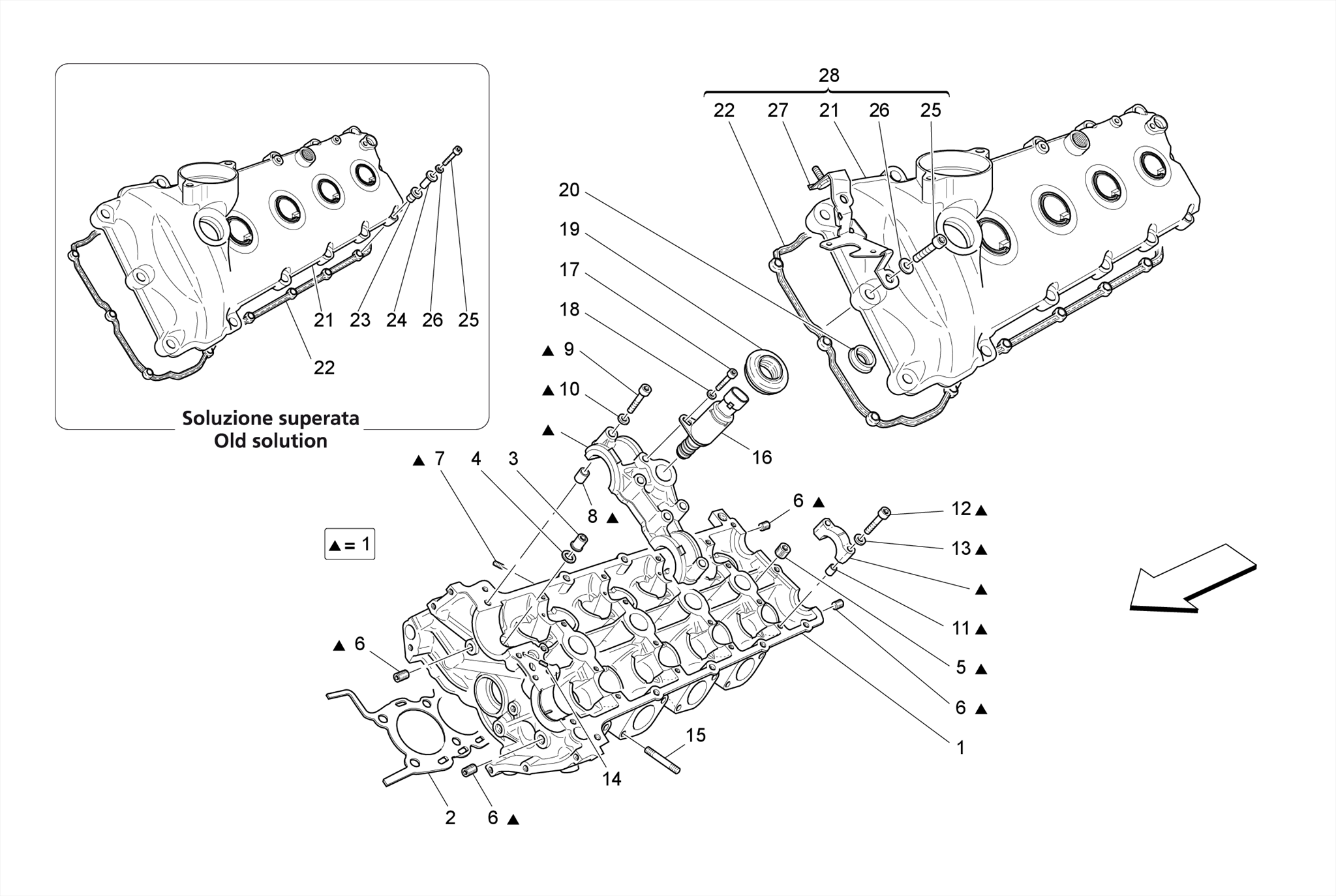 21 23 24 26 25

22

Soluzione superata
Old solution

28

22 27 21 26 25

20

19

17

18

▲ 9

▲ 10

▲

16

▲ 7 4 3

8 ▲

6 ▲

12 ▲

13 ▲

▲

11 ▲

5 ▲

6 ▲

1

▲ = 1

▲ 6

15

14

2 6 ▲