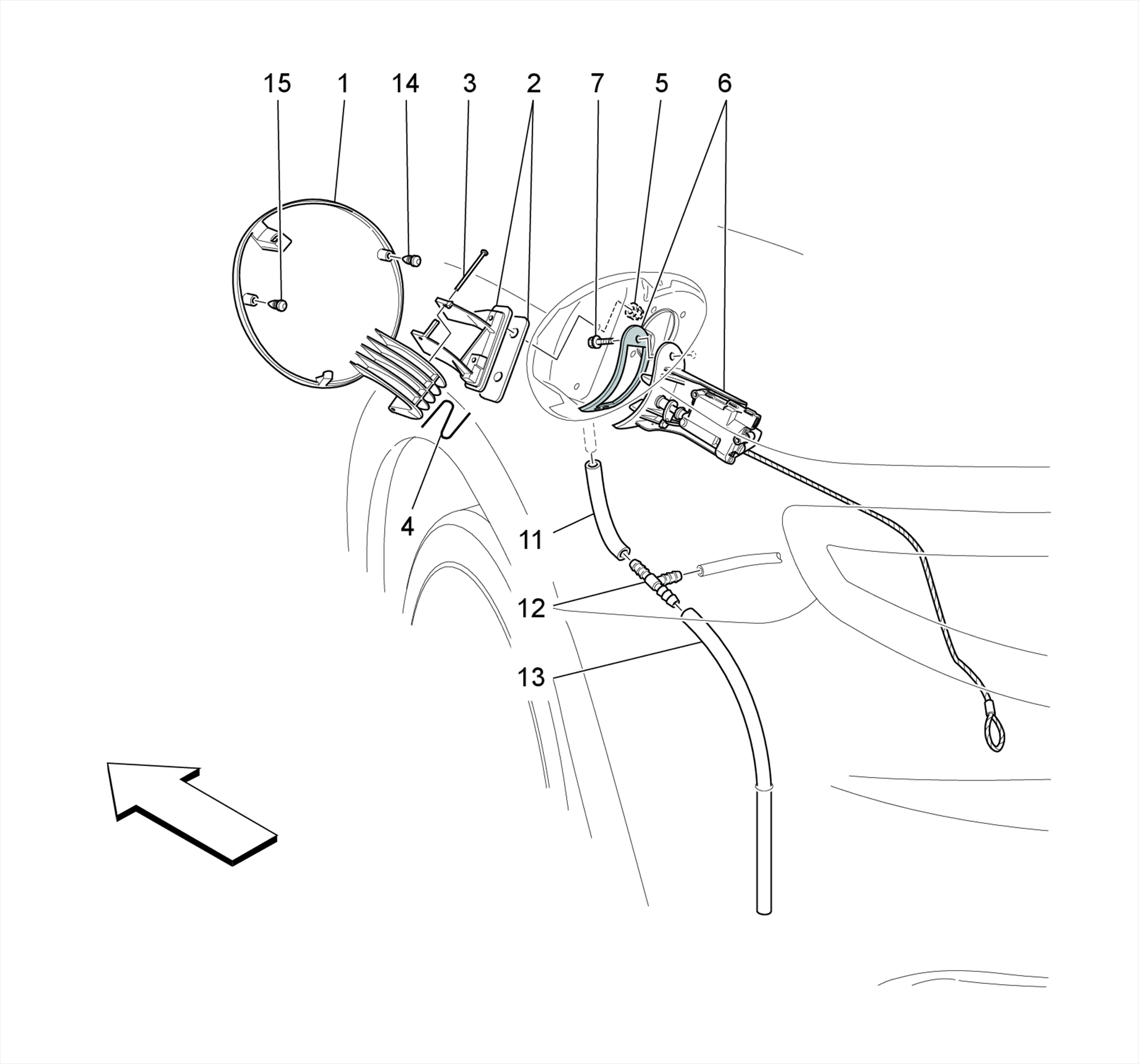 15 1 14 3 2 7 5 6

4

11

12

13