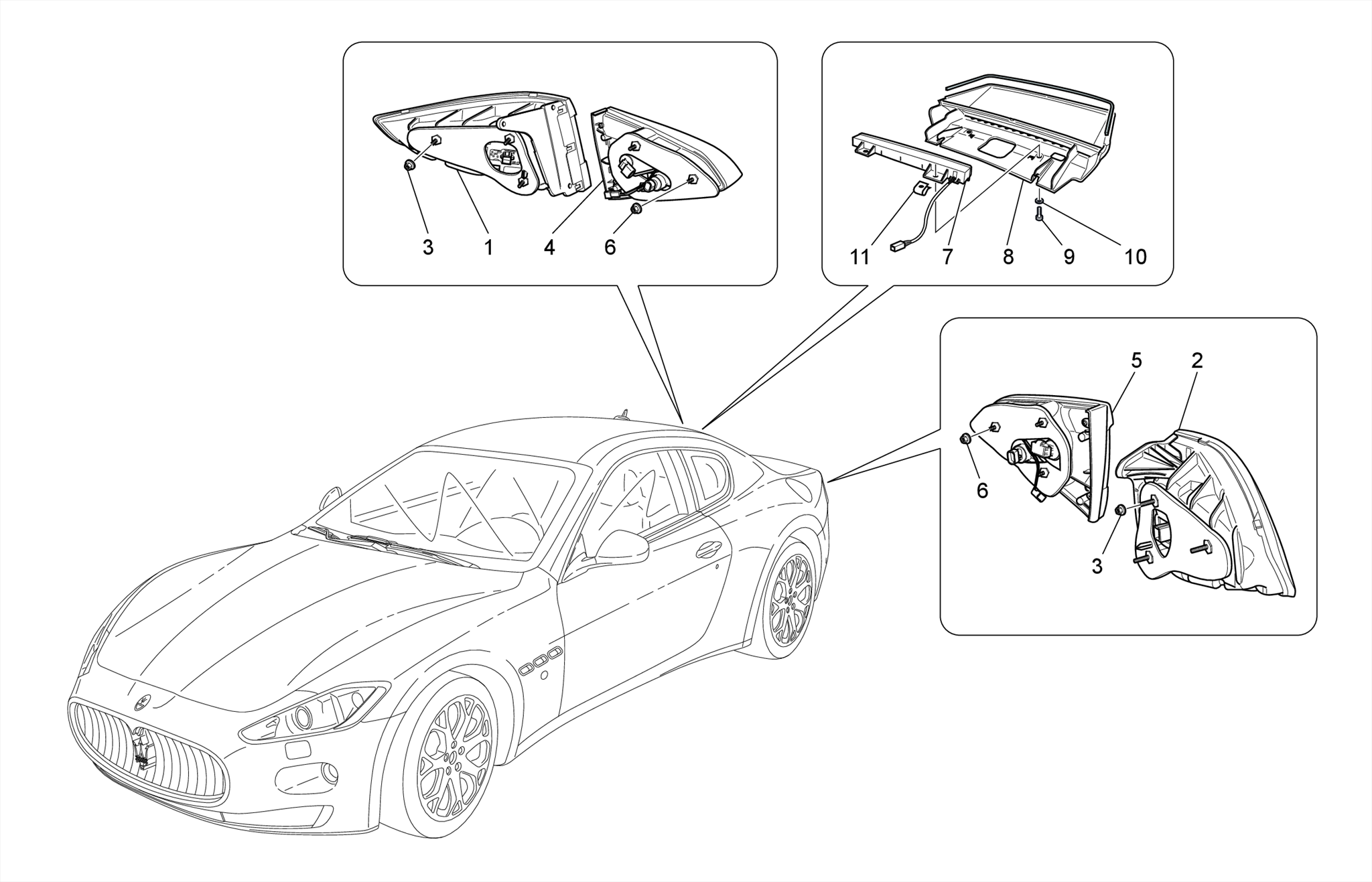 3 1 4 6

11 7 8 9 10

5 2

6

3