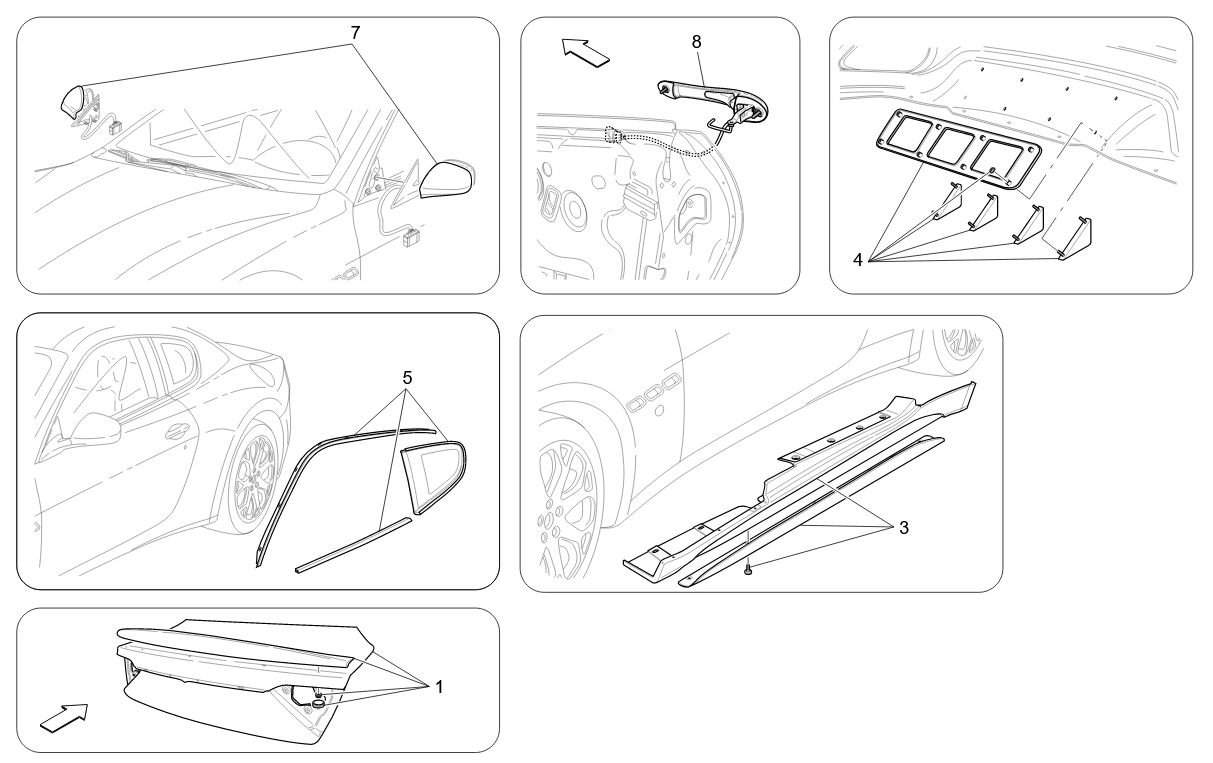 7

8

4

5

3

1