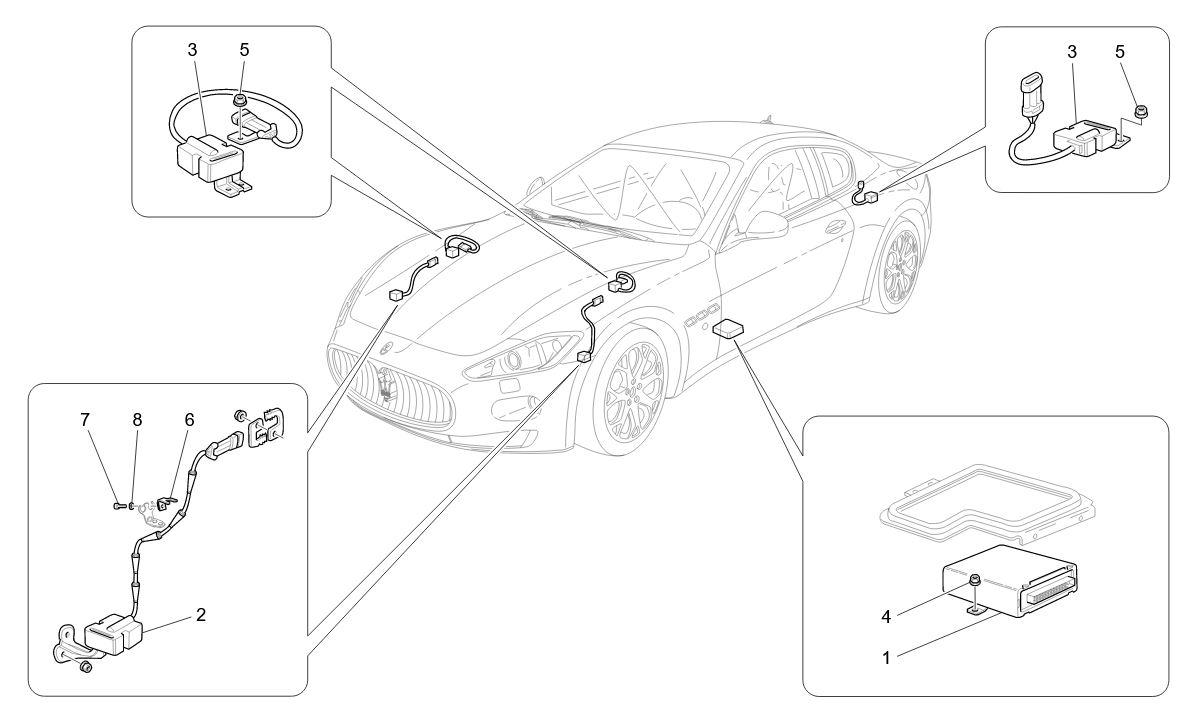 3
5

3
5

7
8
6
2

4
1