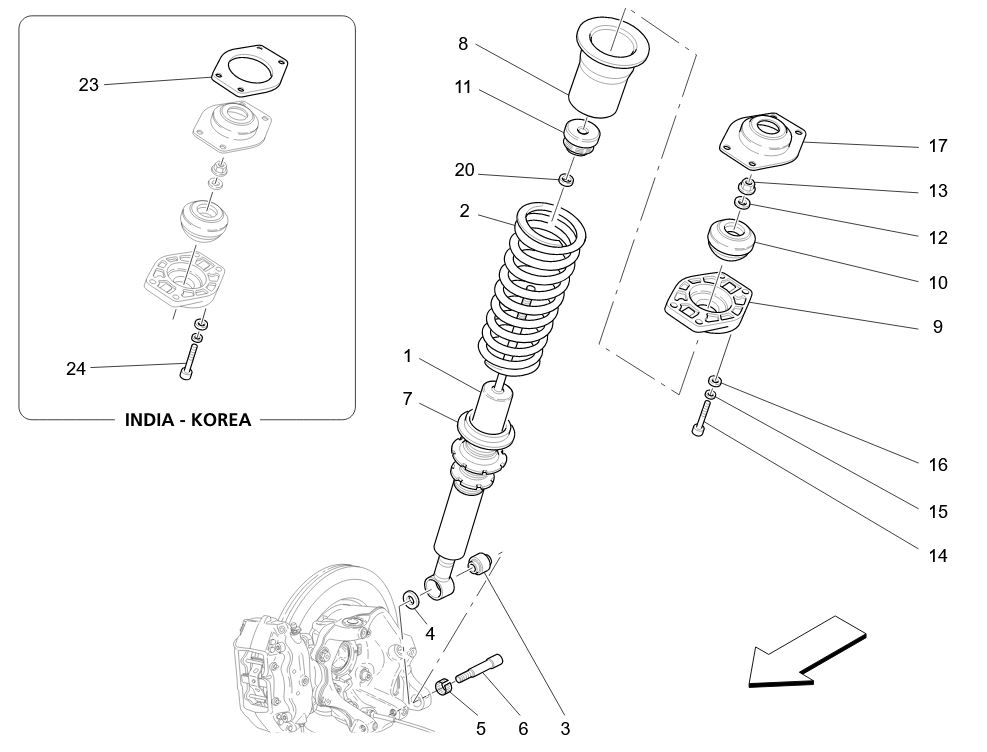 23

24

INDIA - KOREA

8

11

20

2

1

7

4

5

6

3

17

13

12

10

9

16

15

14