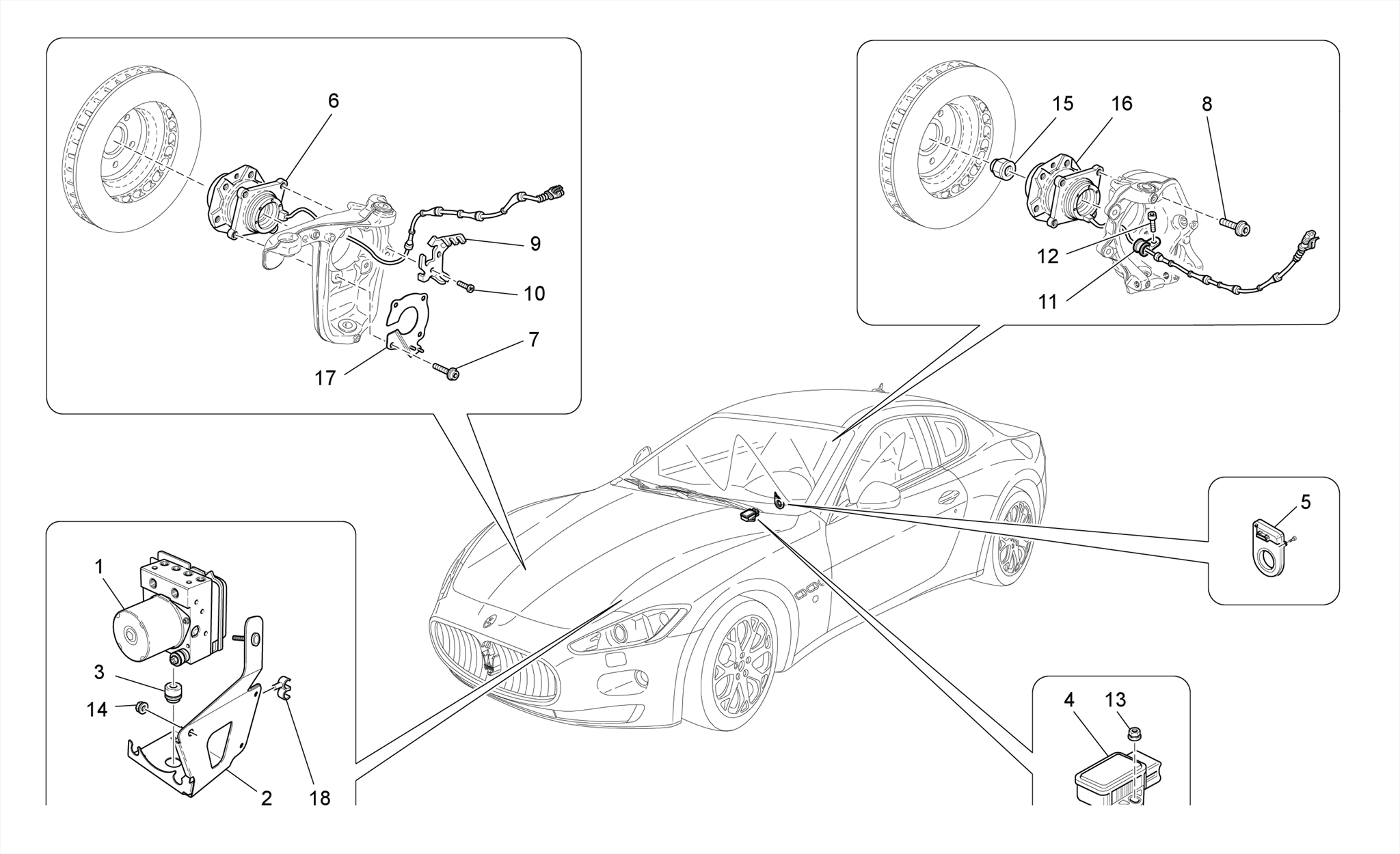 6
9
10
7
17
15
16
8
12
11
5
1
3
14
2
18
4
13