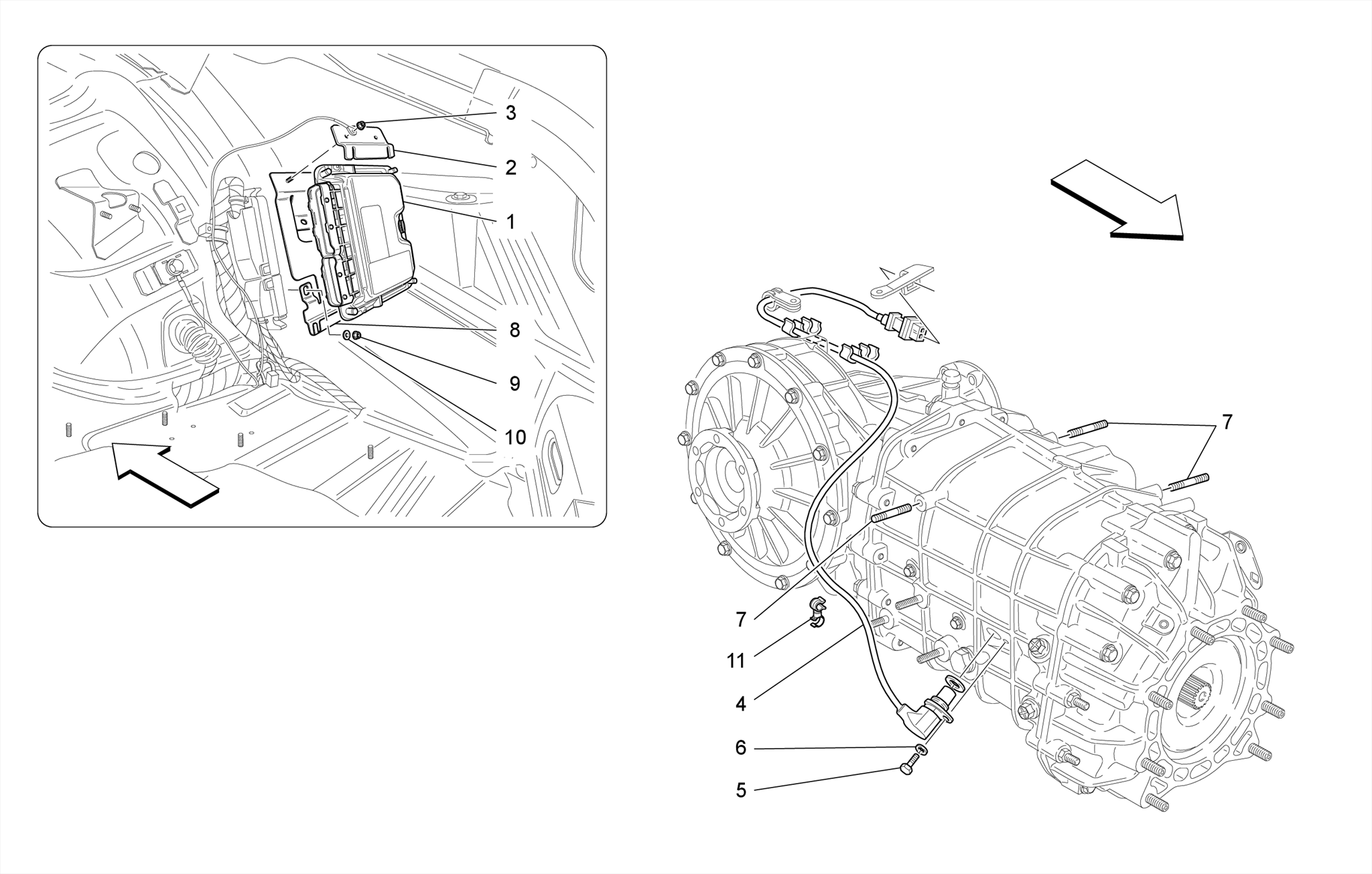 3
2
1
8
9
10
7
7
11
4
6
5