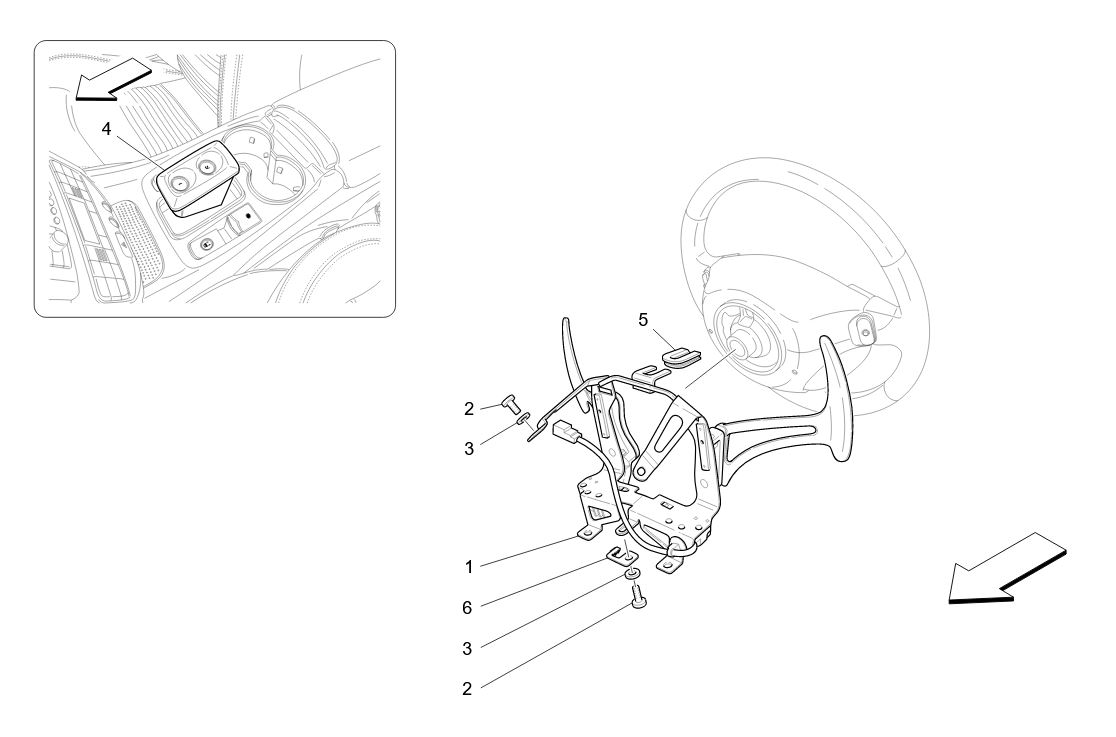 4

5

2

3

1

6

3

2